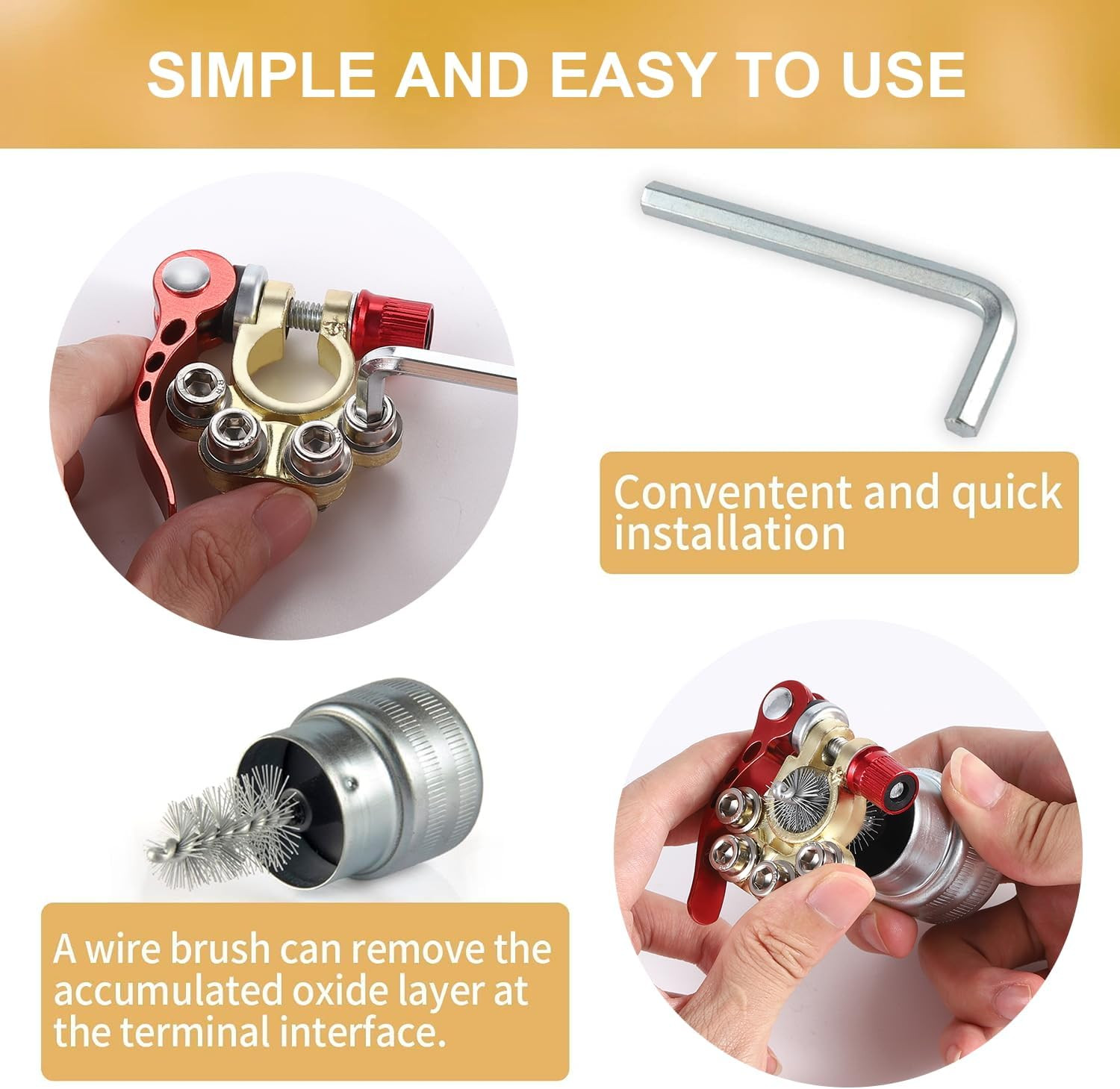 SIMPLE AND EASY TO USE

Conventent and quick installation

A wire brush can remove the accumulated oxide layer at the terminal interface.