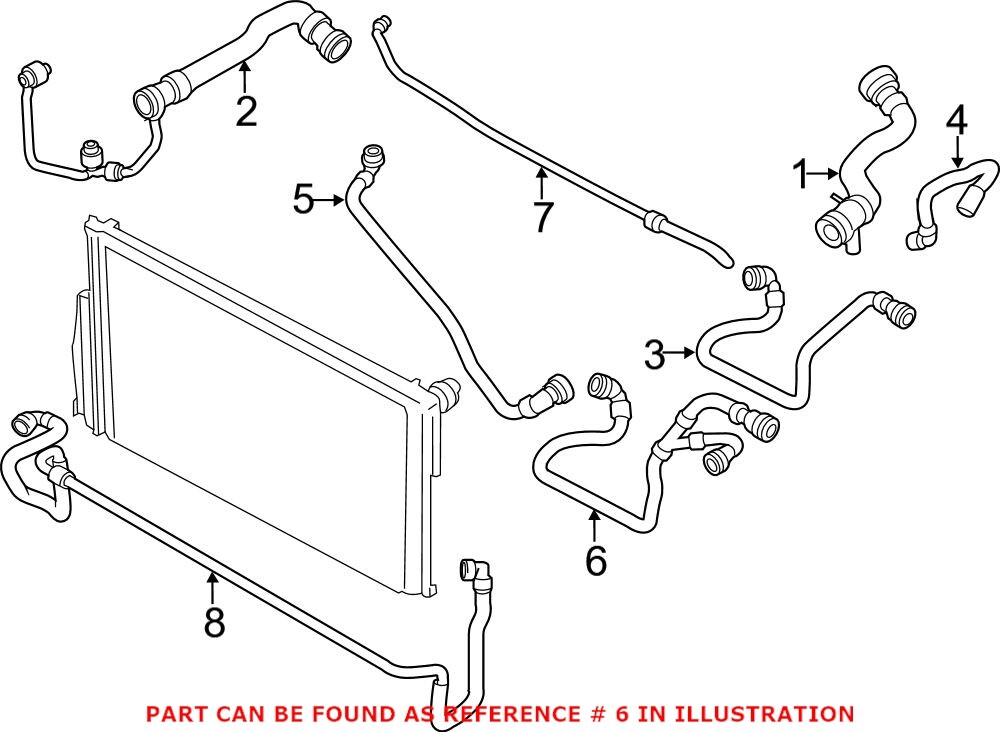 2
7
1
4
5
3
6
8
PART CAN BE FOUND AS REFERENCE # 6 IN ILLUSTRATION