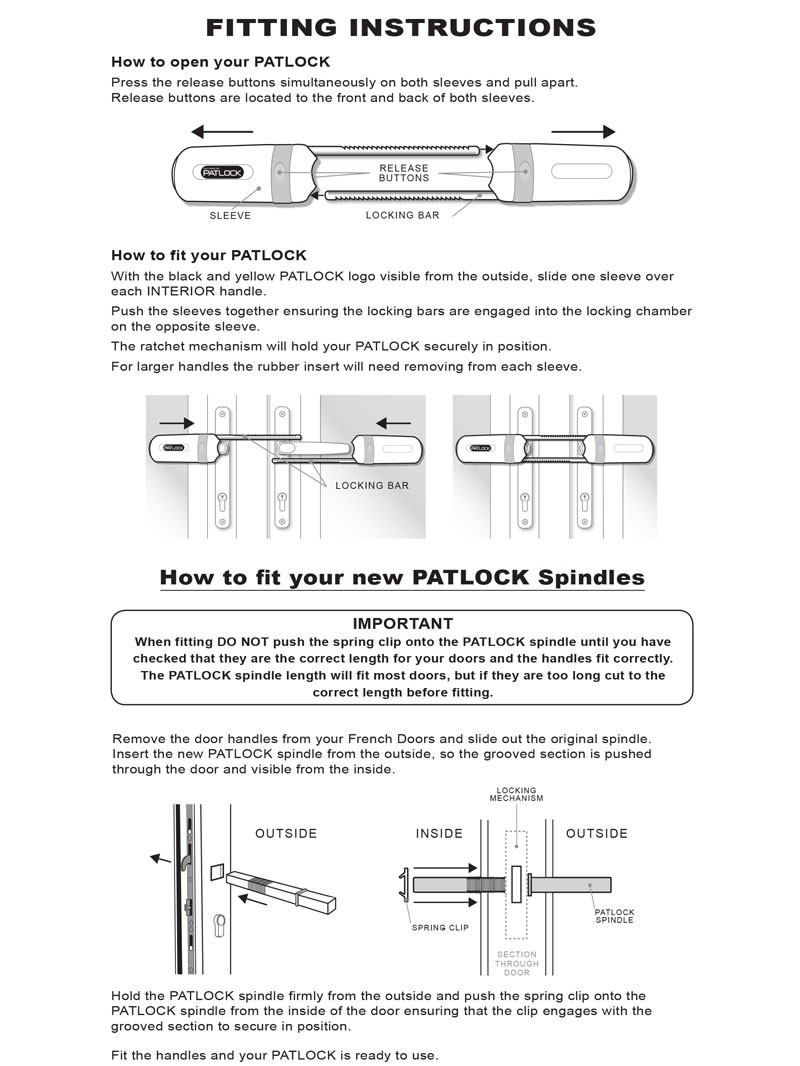 FITTING INSTRUCTIONS

How to open your PATLOCK

Press the release buttons simultaneously on both sleeves and pull apart. Release buttons are located to the front and back of both sleeves.

PATLOCK

RELEASE BUTTONS

SLEEVE

LOCKING BAR

How to fit your PATLOCK

With the black and yellow PATLOCK logo visible from the outside, slide one sleeve over each INTERIOR handle.

Push the sleeves together ensuring the locking bars are engaged into the locking chamber on the opposite sleeve.

The ratchet mechanism will hold your PATLOCK securely in position.

For larger handles the rubber insert will need removing from each sleeve.

PATLOCK

LOCKING BAR

PATLOCK

How to fit your new PATLOCK Spindles

IMPORTANT

When fitting DO NOT push the spring clip onto the PATLOCK spindle until you have checked that they are the correct length for your doors and the handles fit correctly. The PATLOCK spindle length will fit most doors, but if they are too long cut to the correct length before fitting.

Remove the door handles from your French Doors and slide out the original spindle. Insert the new PATLOCK spindle from the outside, so the grooved section is pushed through the door and visible from the inside.

OUTSIDE

LOCKING MECHANISM

INSIDE

OUTSIDE

SPRING CLIP

PATLOCK SPINDLE

SECTION THROUGH DOOR

Hold the PATLOCK spindle firmly from the outside and push the spring clip onto the PATLOCK spindle from the inside of the door ensuring that the clip engages with the grooved section to secure in position.

Fit the handles and your PATLOCK is ready to use.