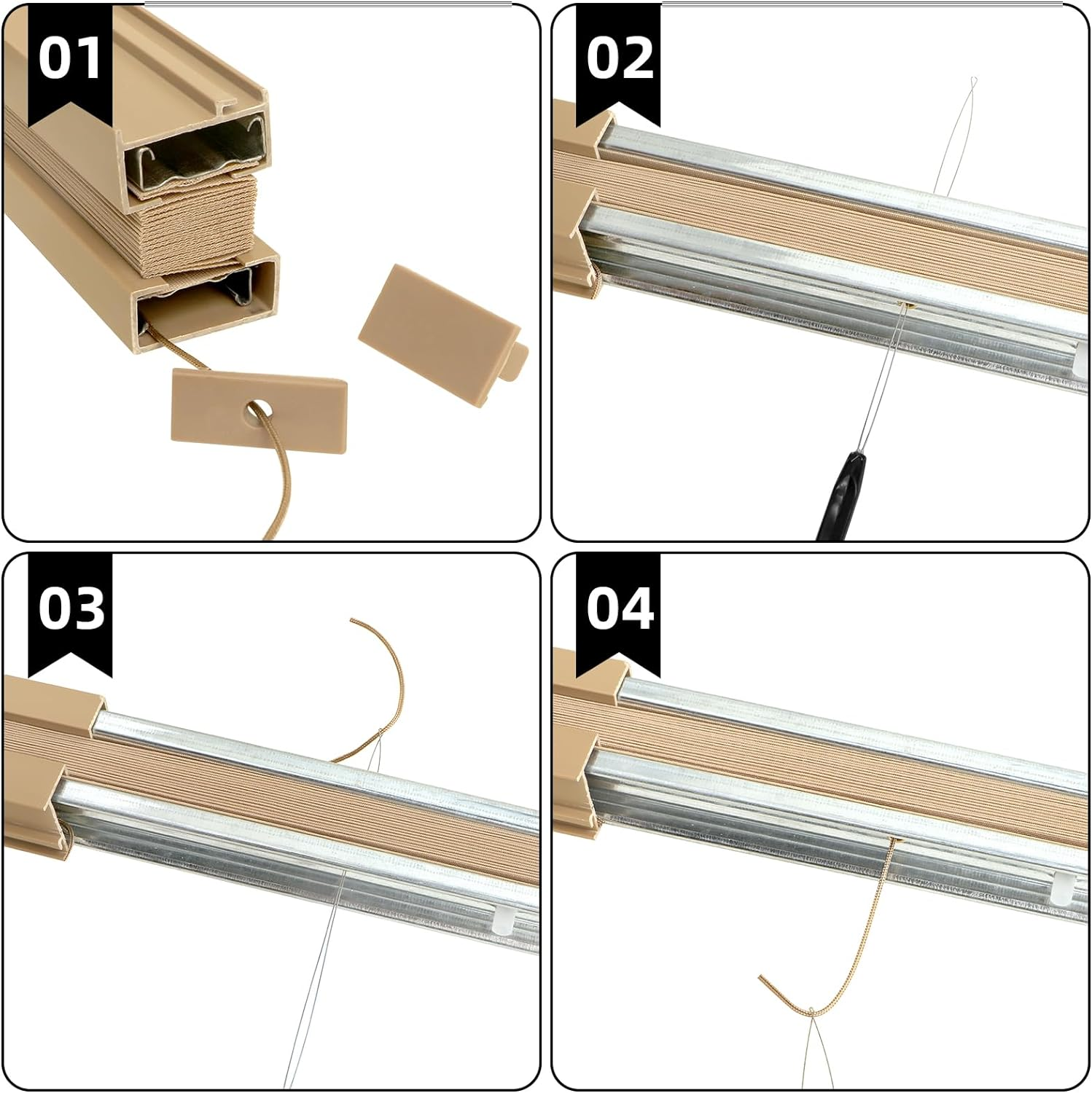 01

02

03

04