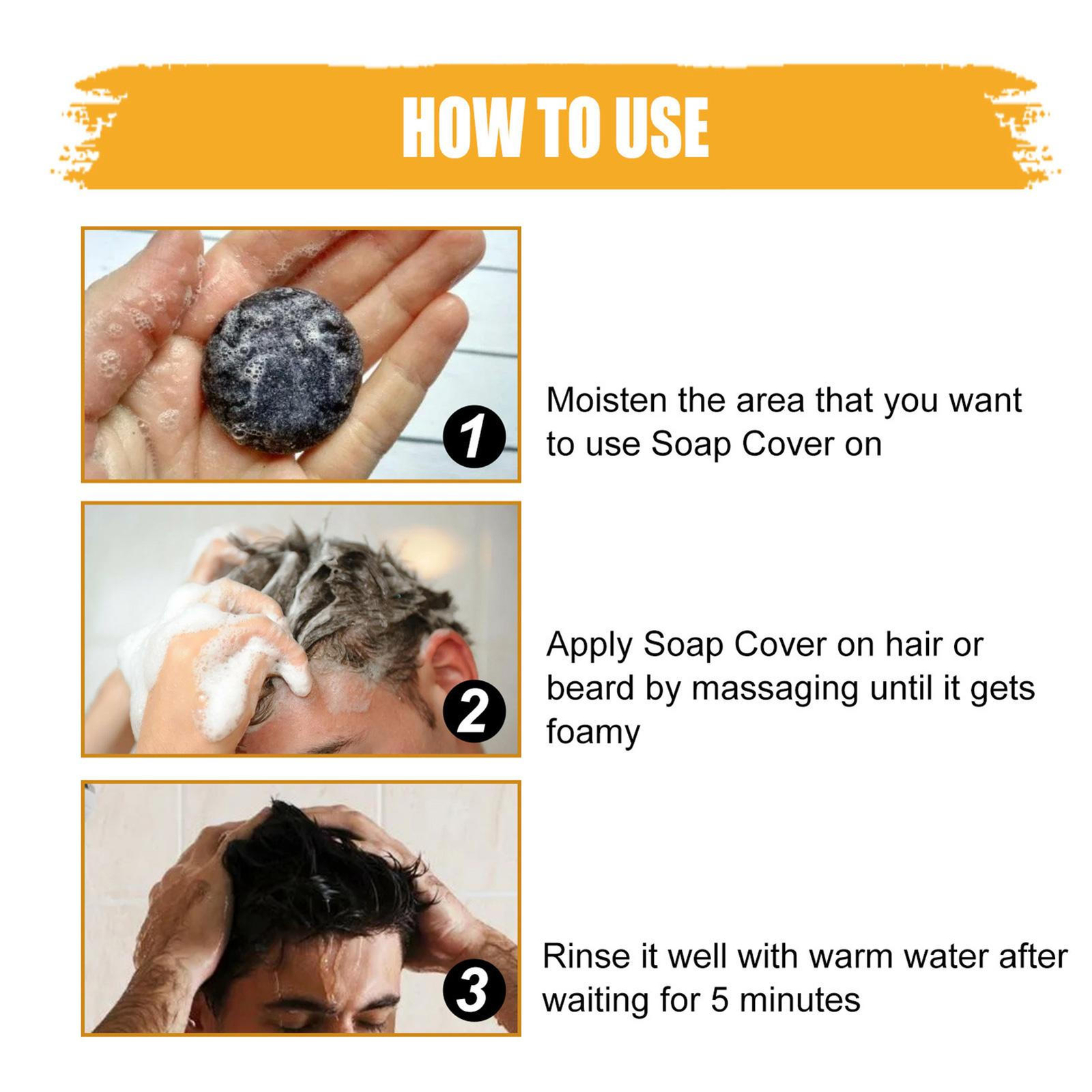 HOW TO USE

1

Moisten the area that you want to use Soap Cover on

2

Apply Soap Cover on hair or beard by massaging until it gets foamy

3

Rinse it well with warm water after waiting for 5 minutes