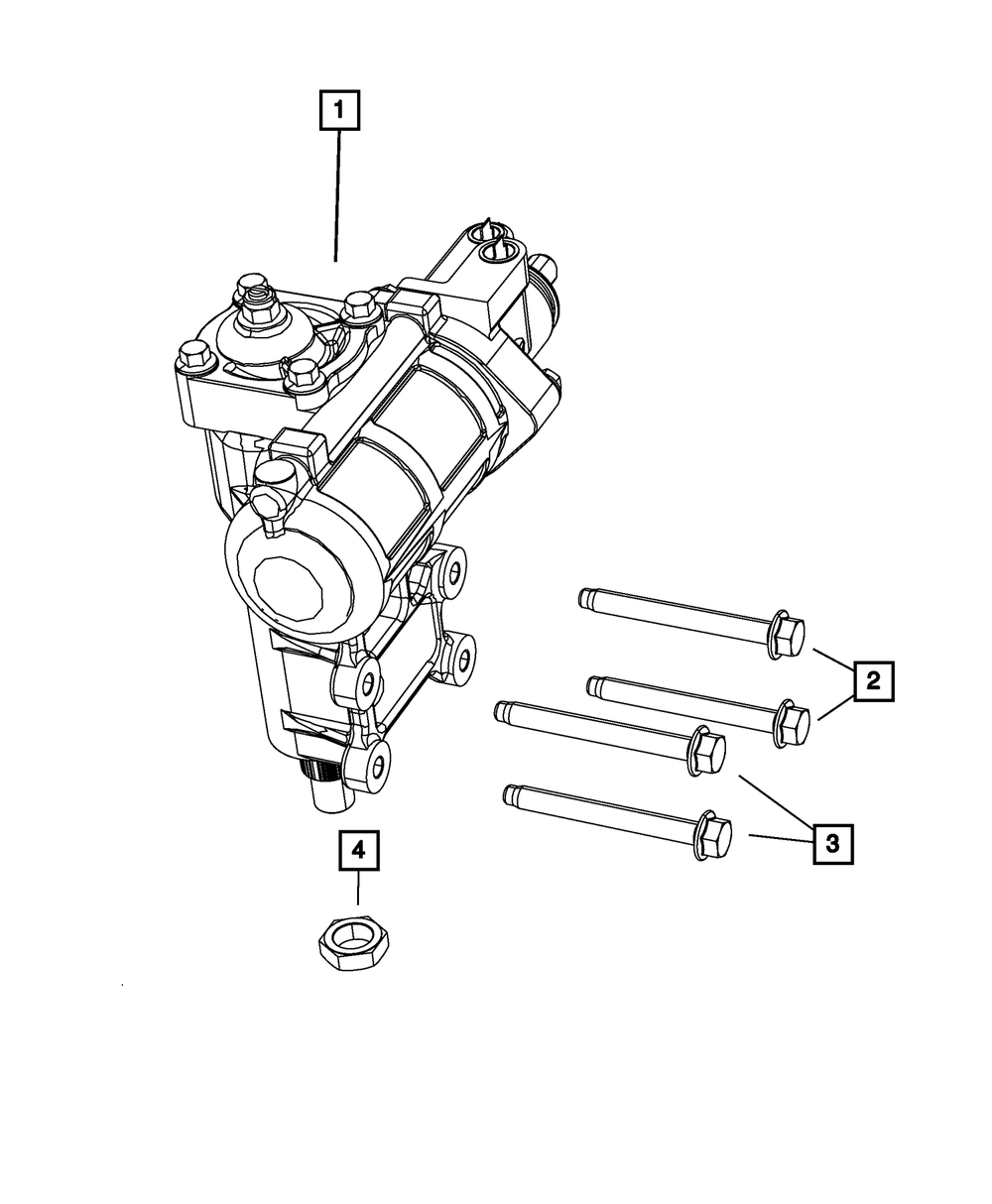 1
2
3
4