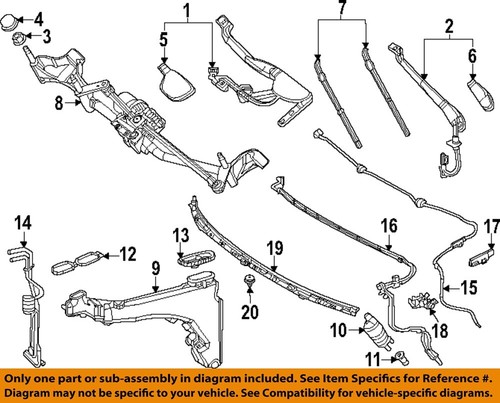 4
3
1
5
7
2
6
8
14
12
13
9
19
20
16
17
15
18
10
11

Only one part or sub-assembly in diagram included. See Item Specifics for Reference #. Diagram may not be specific to your vehicle. See Compatibility for vehicle-specific diagrams.