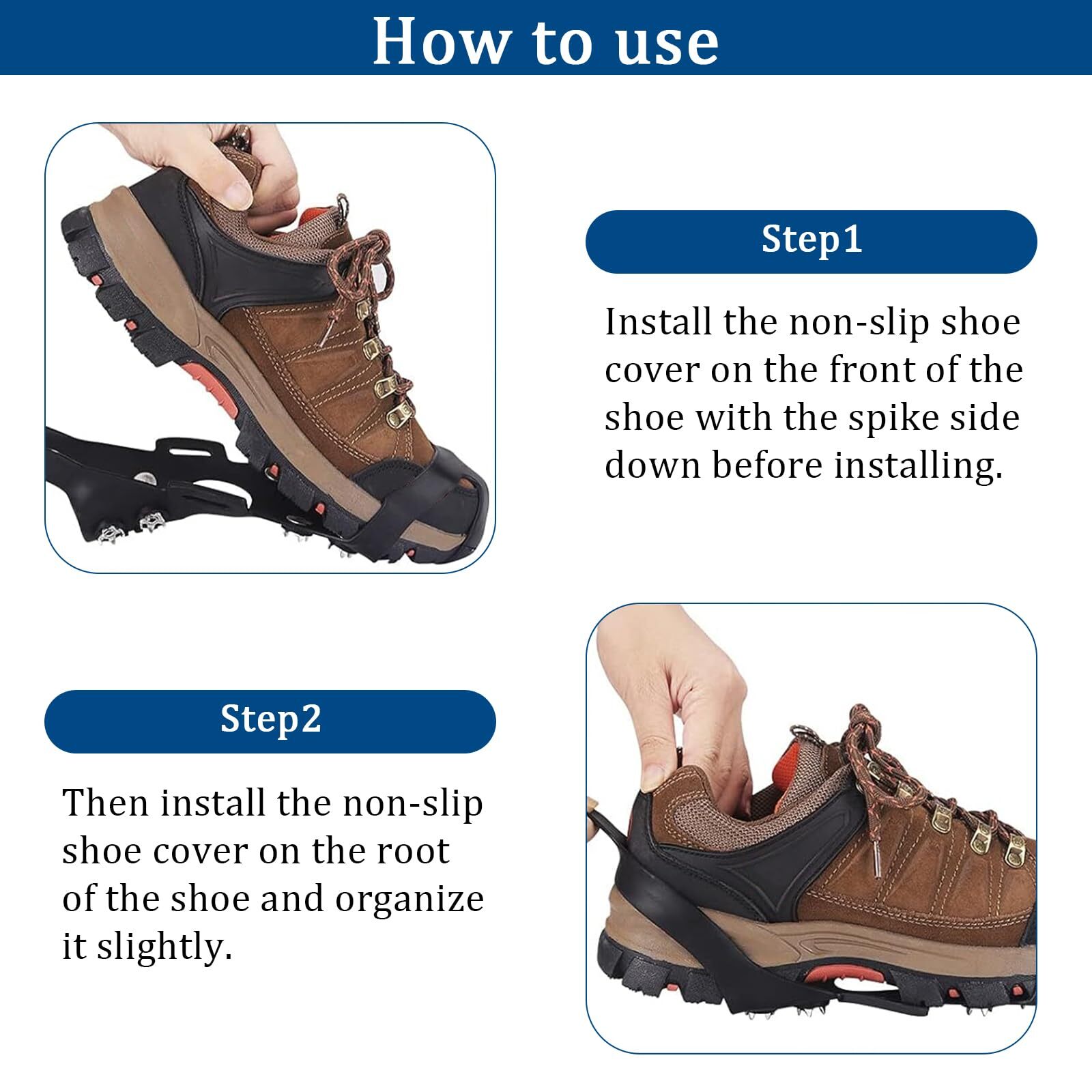 How to use

Step1

Install the non-slip shoe cover on the front of the shoe with the spike side down before installing.

Step2

Then install the non-slip shoe cover on the root of the shoe and organize it slightly.