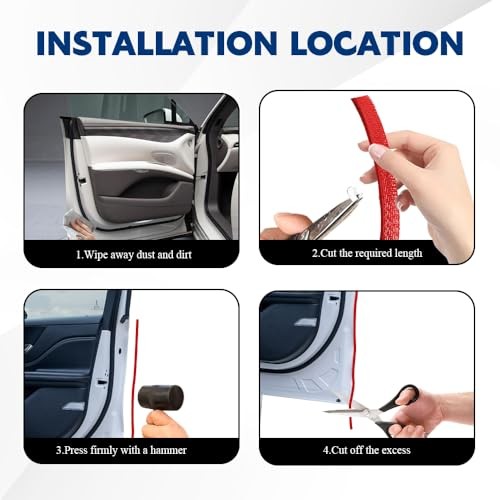 INSTALLATION LOCATION

1.Wipe away dust and dirt

2.Cut the required length

3.Press firmly with a hammer

4.Cut off the excess