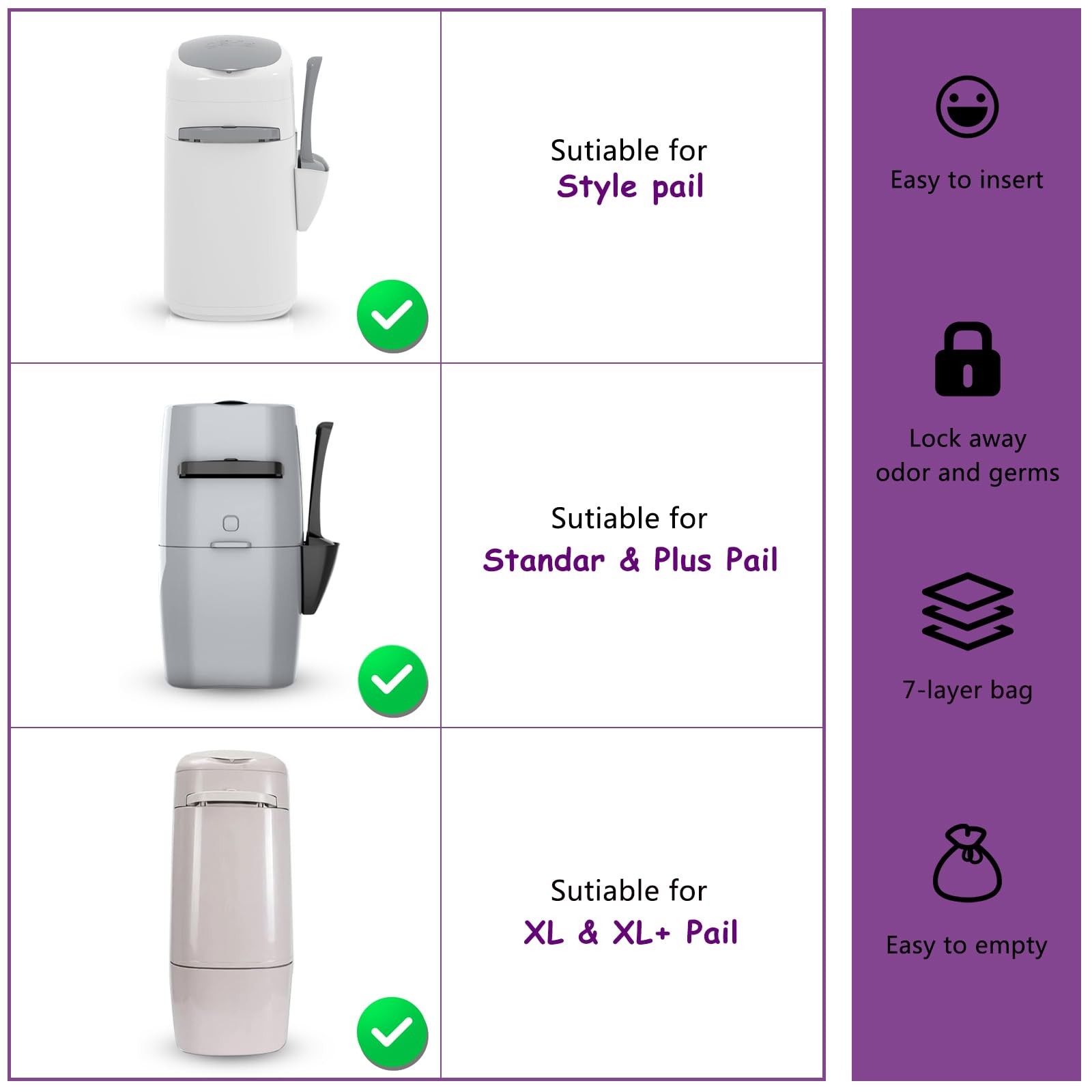 Sutiable for
Style pail

Sutiable for
Standar & Plus Pail

Sutiable for
XL & XL+ Pail

Easy to insert

Lock away
odor and germs

7-layer bag

Easy to empty