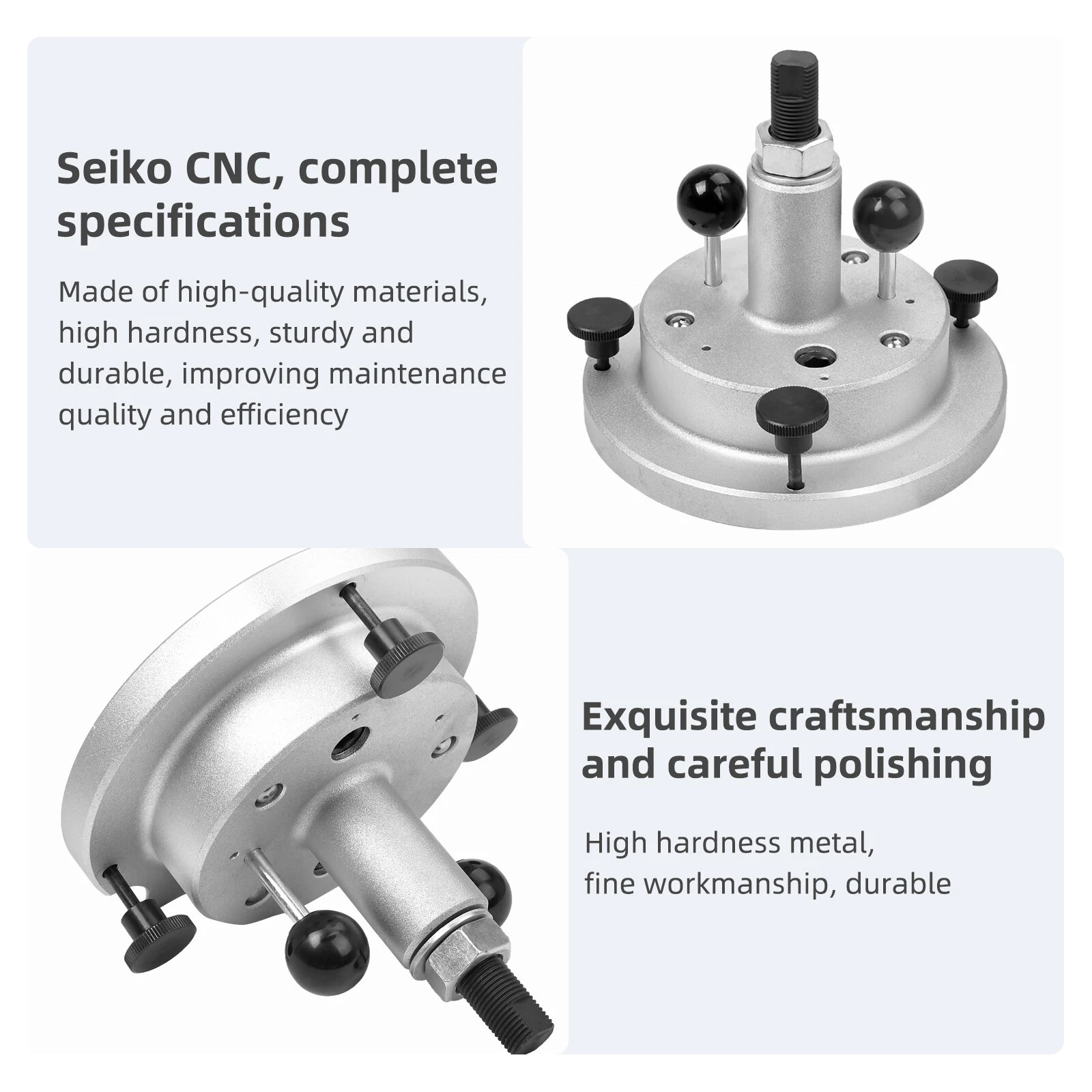 Seiko CNC, complete specifications

Made of high-quality materials, high hardness, sturdy and durable, improving maintenance quality and efficiency

Exquisite craftsmanship and careful polishing

High hardness metal, fine workmanship, durable