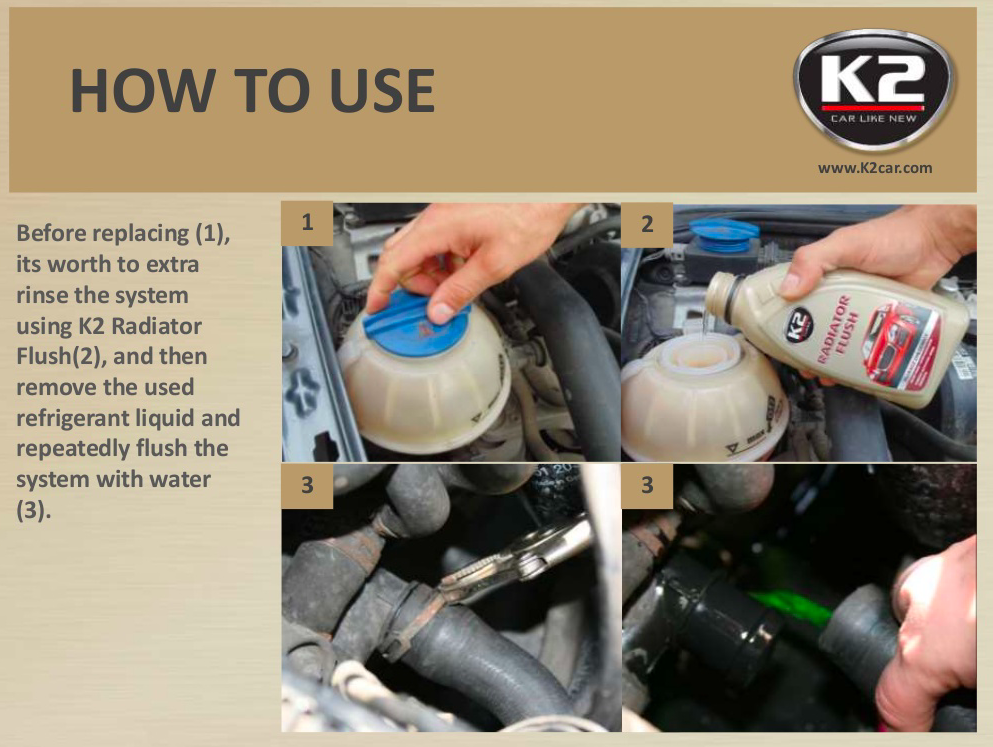 HOW TO USE

K2
CAR LIKE NEW
www.K2car.com

Before replacing (1), its worth to extra rinse the system using K2 Radiator Flush(2), and then remove the used refrigerant liquid and repeatedly flush the system with water (3).

1

2

K2
RADIATOR FLUSH

3

3