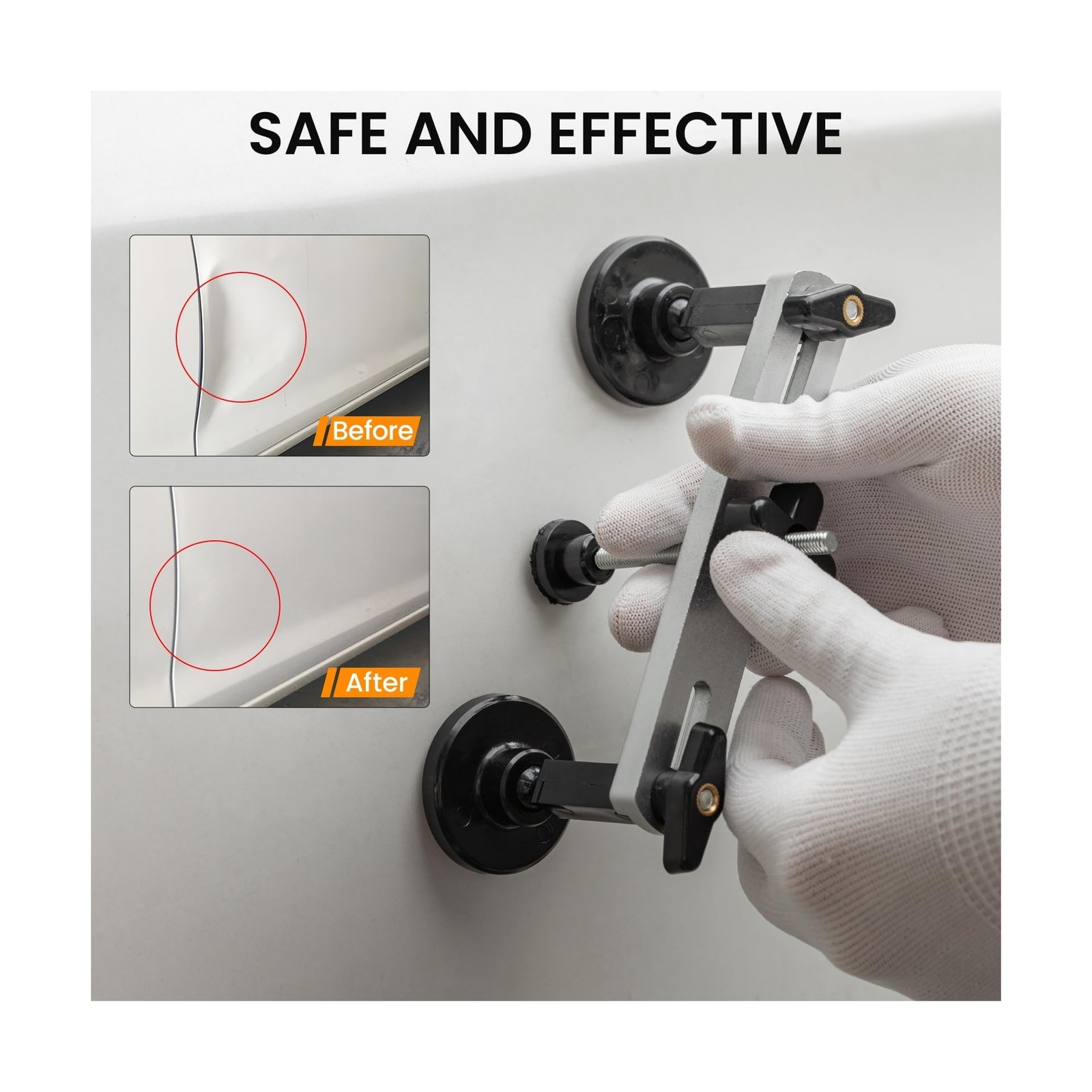 SAFE AND EFFECTIVE

Before

After