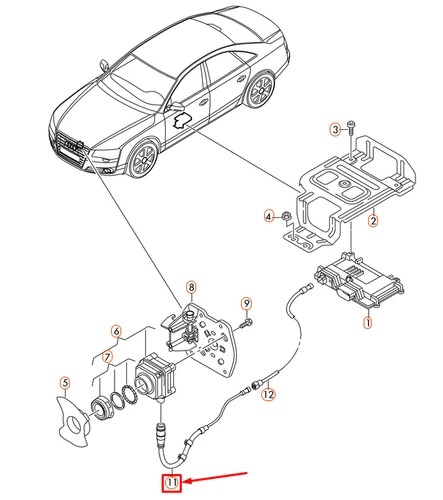 3
4
2
1
8
9
6
7
5
12
11