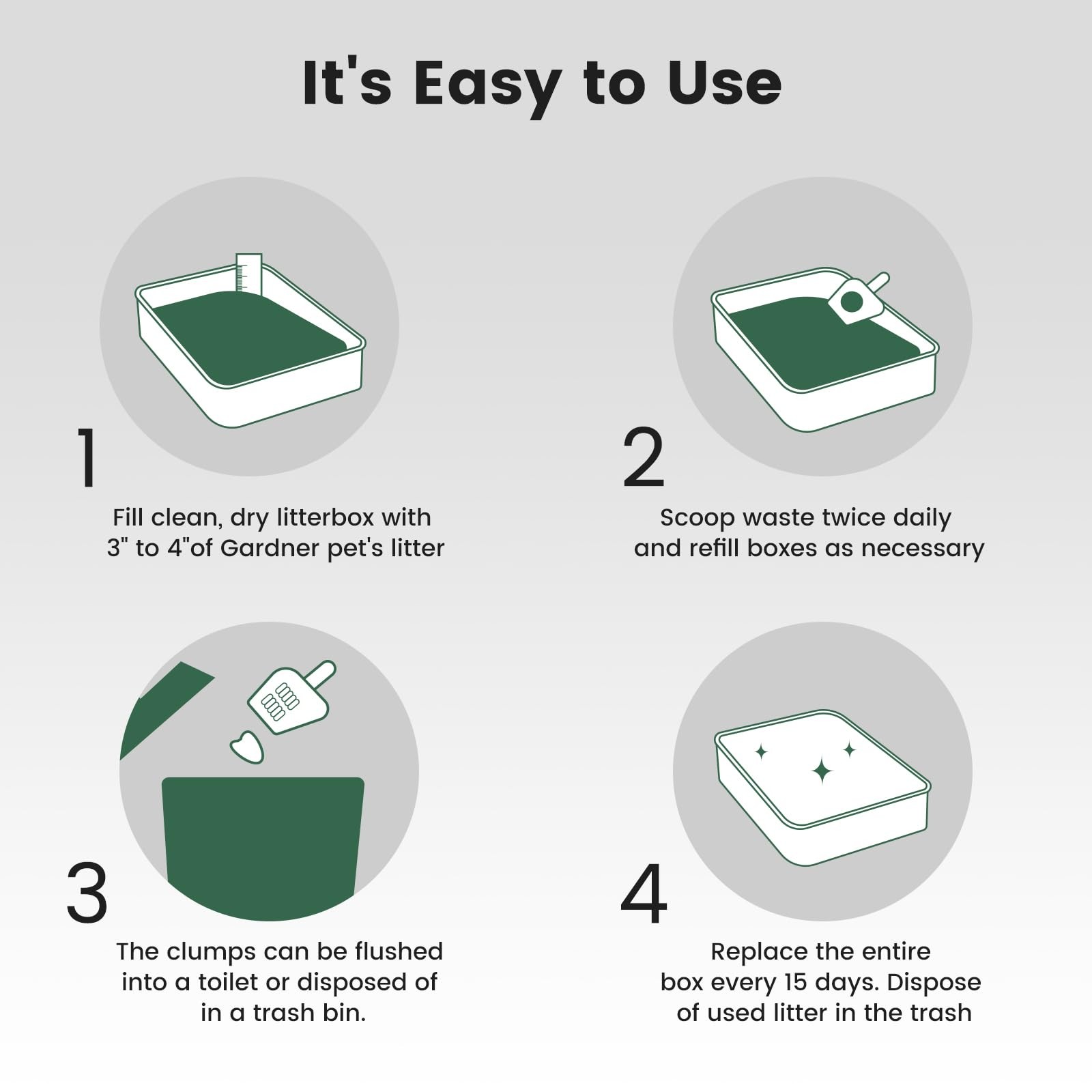 It's Easy to Use

1

Fill clean, dry litterbox with 3" to 4"of Gardner pet's litter

2

Scoop waste twice daily and refill boxes as necessary

3

The clumps can be flushed into a toilet or disposed of in a trash bin.

4

Replace the entire box every 15 days. Dispose of used litter in the trash