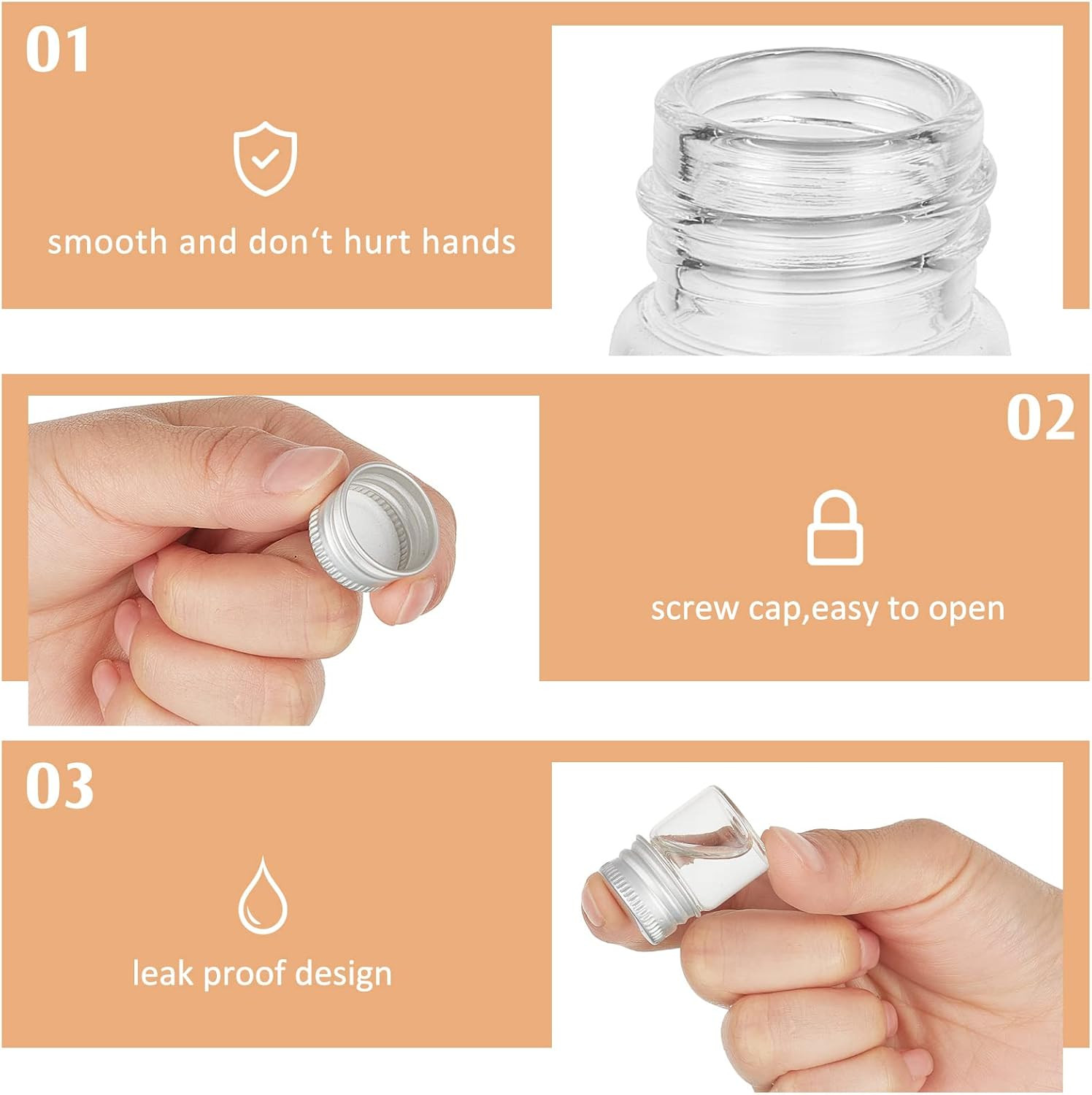 01

smooth and don‘t hurt hands

02

screw cap,easy to open

03

leak proof design