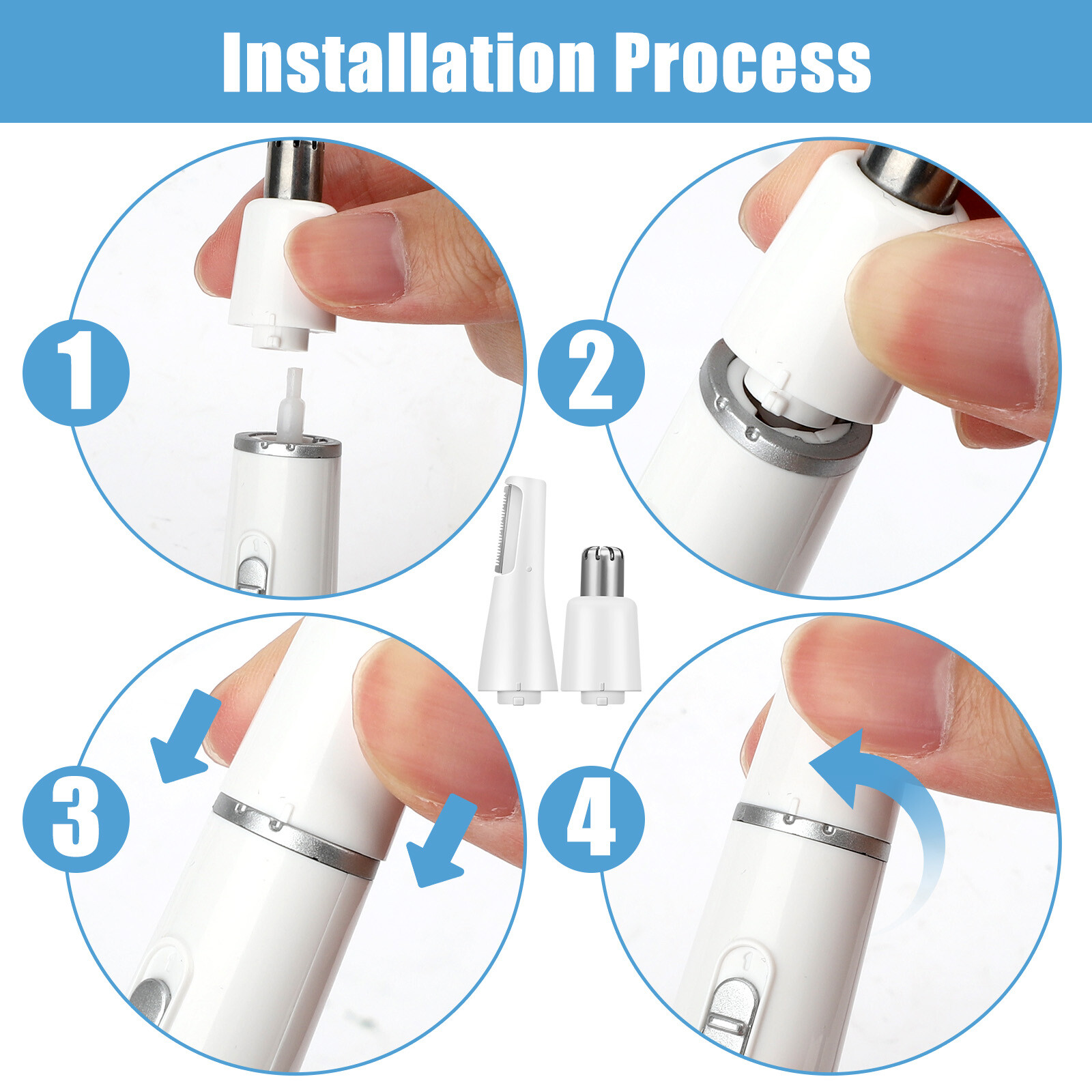 Installation Process

1

2

3

4