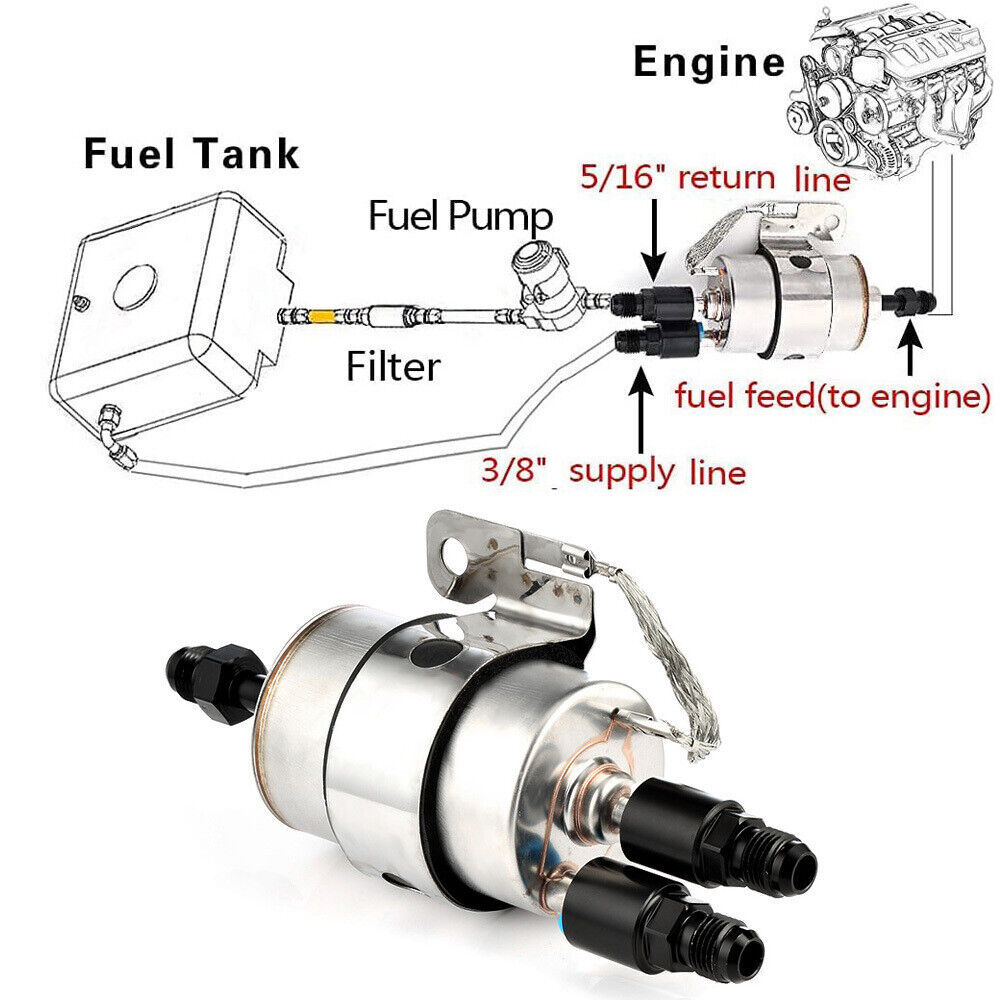 Engine

Fuel Tank

5/16" return line

Fuel Pump

Filter

fuel feed(to engine)

3/8" supply line