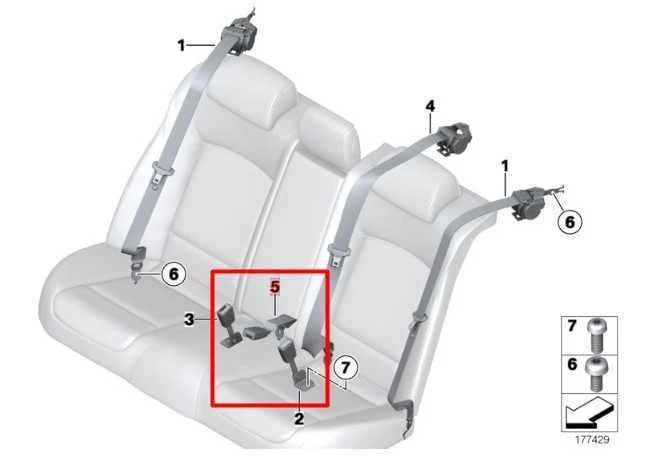 1
4
1
6
6
5
3
7
2
7
6
177429