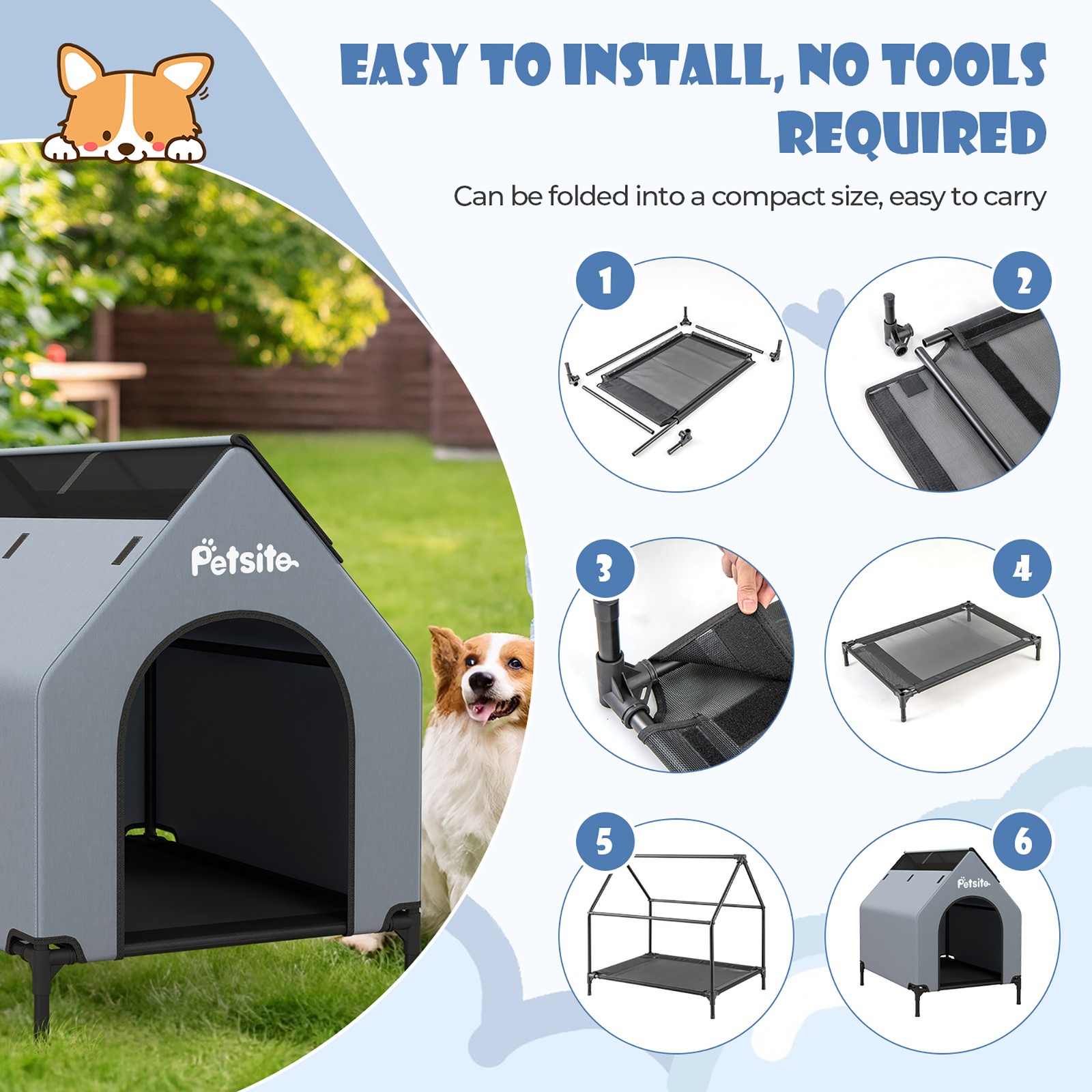 EASY TO INSTALL, NO TOOLS REQUIRED

Can be folded into a compact size, easy to carry

Petsite

1

2

3

4

5

6

Petsite