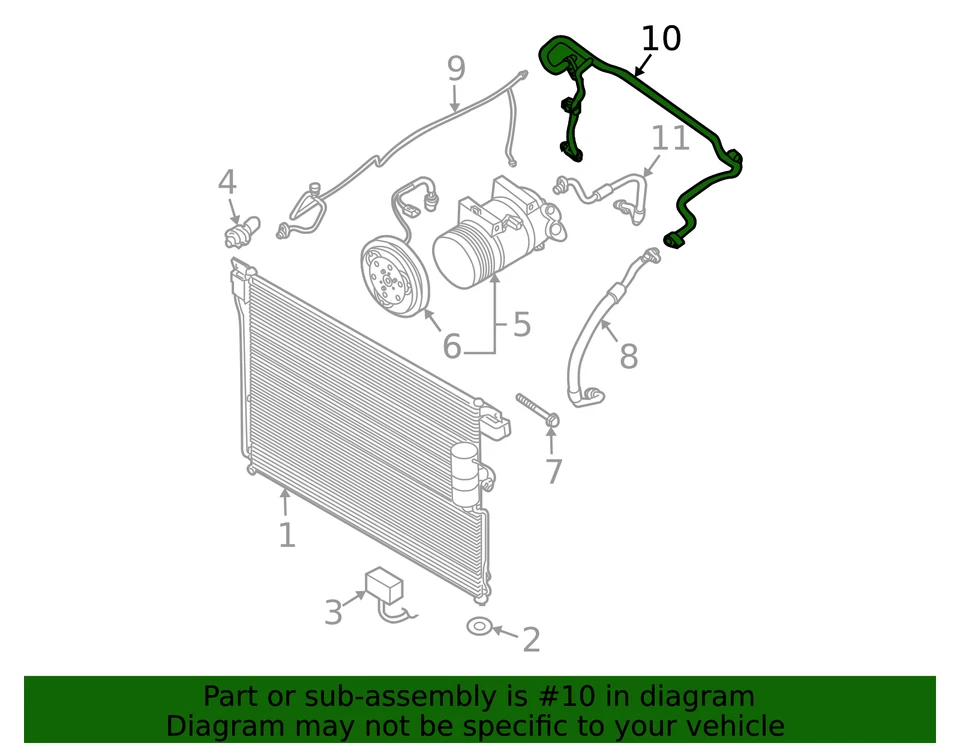 10
9
11
4
5
6
8
7
1
3
2

Part or sub-assembly is #10 in diagram
Diagram may not be specific to your vehicle