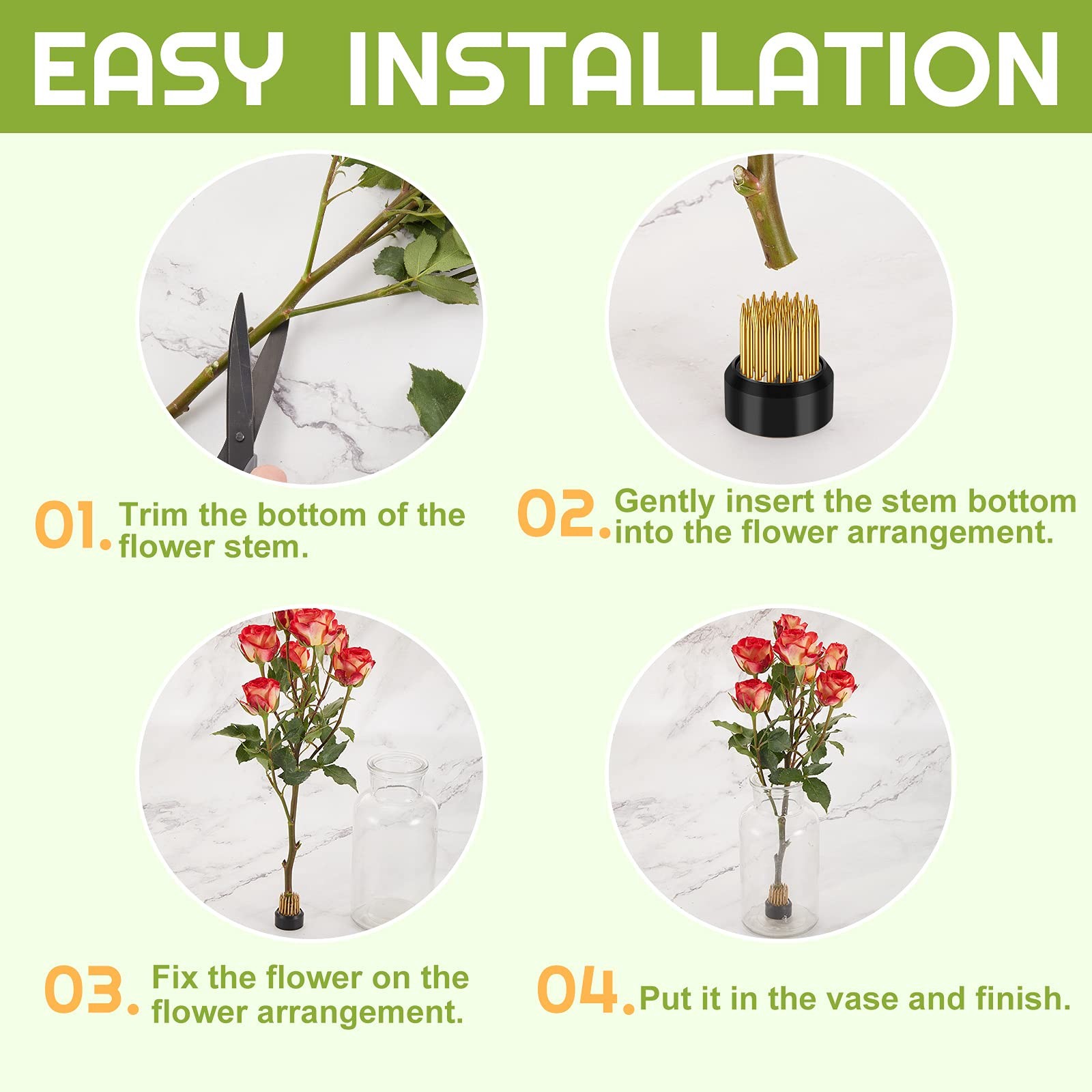 EASY INSTALLATION

01. Trim the bottom of the flower stem.

02. Gently insert the stem bottom into the flower arrangement.

03. Fix the flower on the flower arrangement.

04. Put it in the vase and finish.