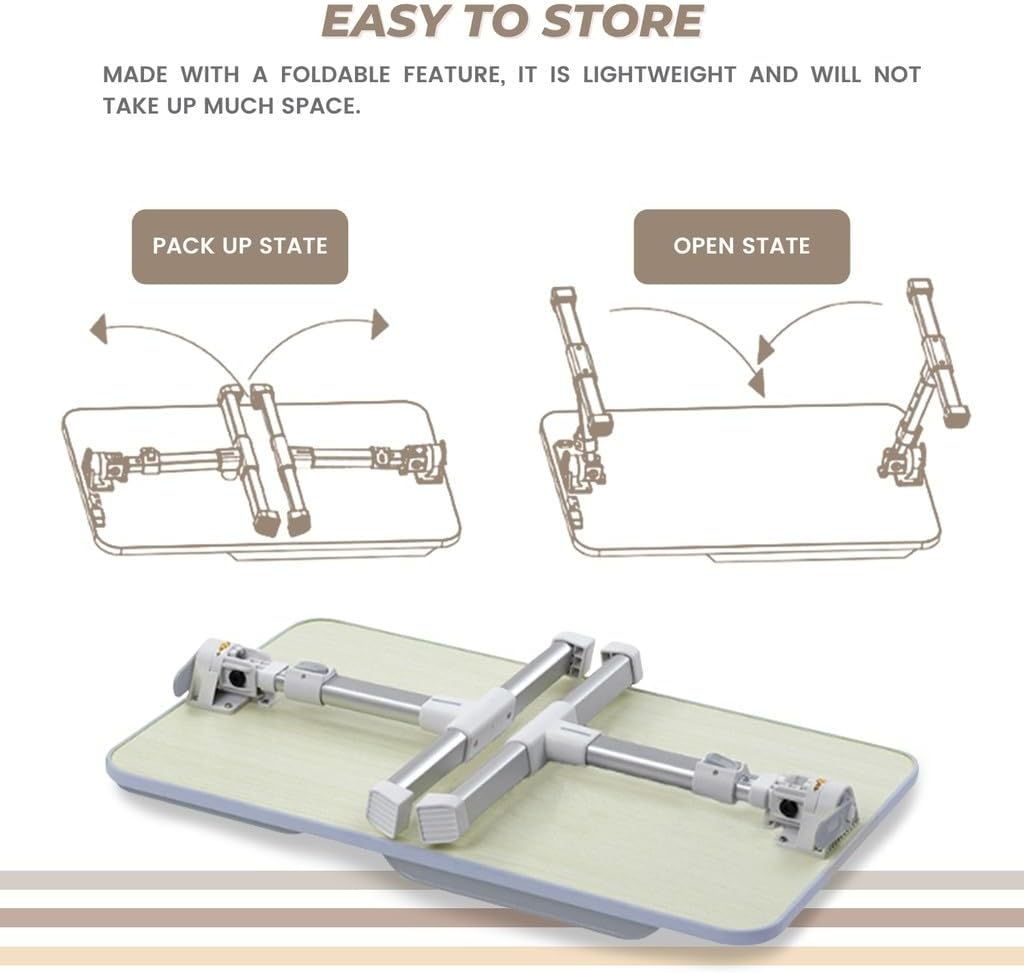 EASY TO STORE

MADE WITH A FOLDABLE FEATURE, IT IS LIGHTWEIGHT AND WILL NOT TAKE UP MUCH SPACE.

PACK UP STATE

OPEN STATE