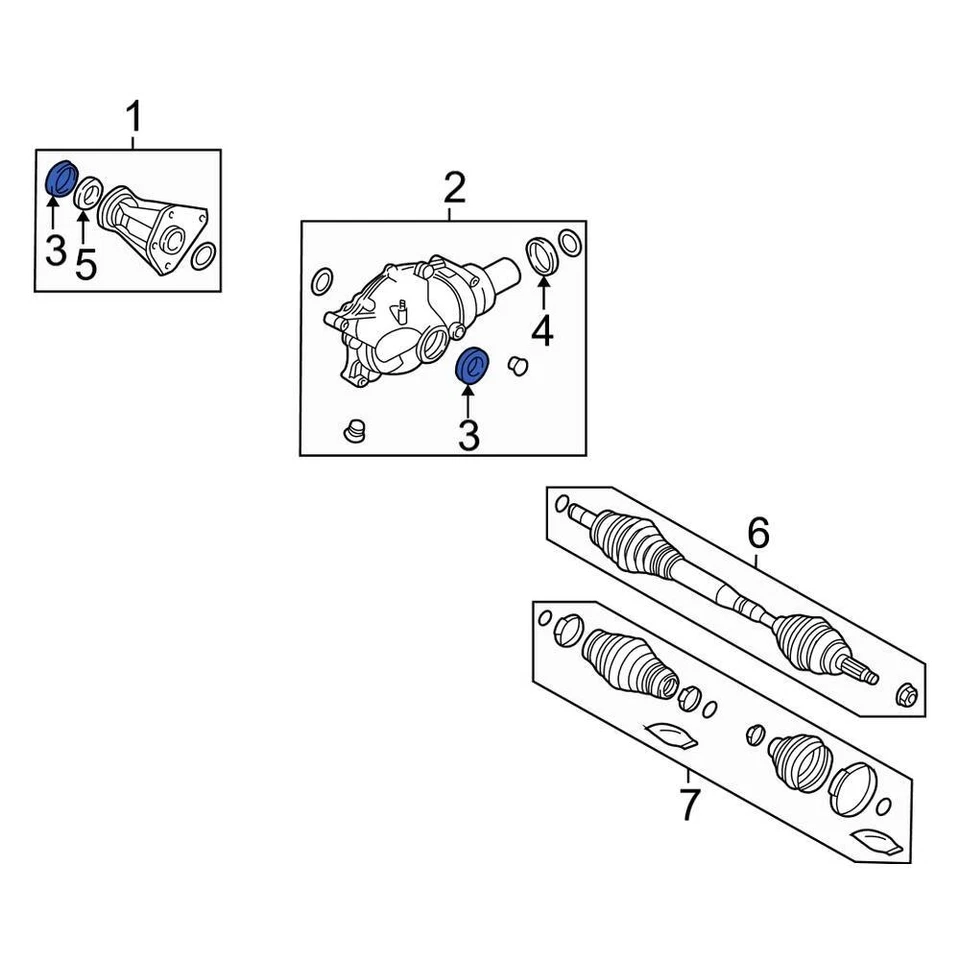 1
3
5
2
4
3
6
7