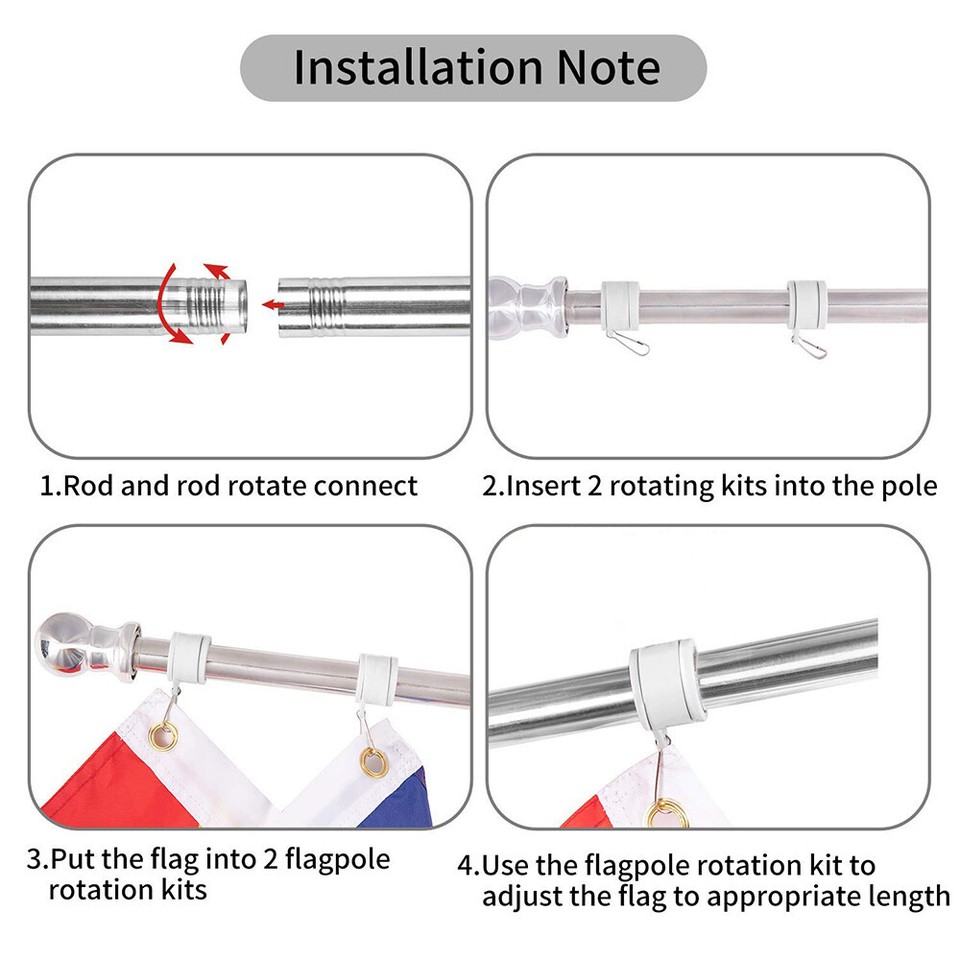 Installation Note

1.Rod and rod rotate connect

2.Insert 2 rotating kits into the pole

3.Put the flag into 2 flagpole rotation kits

4.Use the flagpole rotation kit to adjust the flag to appropriate length