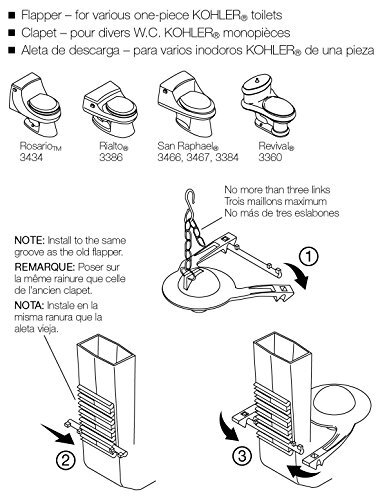 ■ Flapper – for various one-piece KOHLER® toilets
■ Clapet – pour divers W.C. KOHLER® monopièces
■ Aleta de descarga – para varios inodoros KOHLER® de una pieza

Rosario™
3434

Rialto®
3386

San Raphael®
3466, 3467, 3384

Revival®
3360

No more than three links
Trois maillons maximum
No más de tres eslabones

NOTE: Install to the same groove as the old flapper.

REMARQUE: Poser sur la même rainure que celle de l'ancien clapet.

NOTA: Instale en la misma ranura que la aleta vieja.

①

②

③