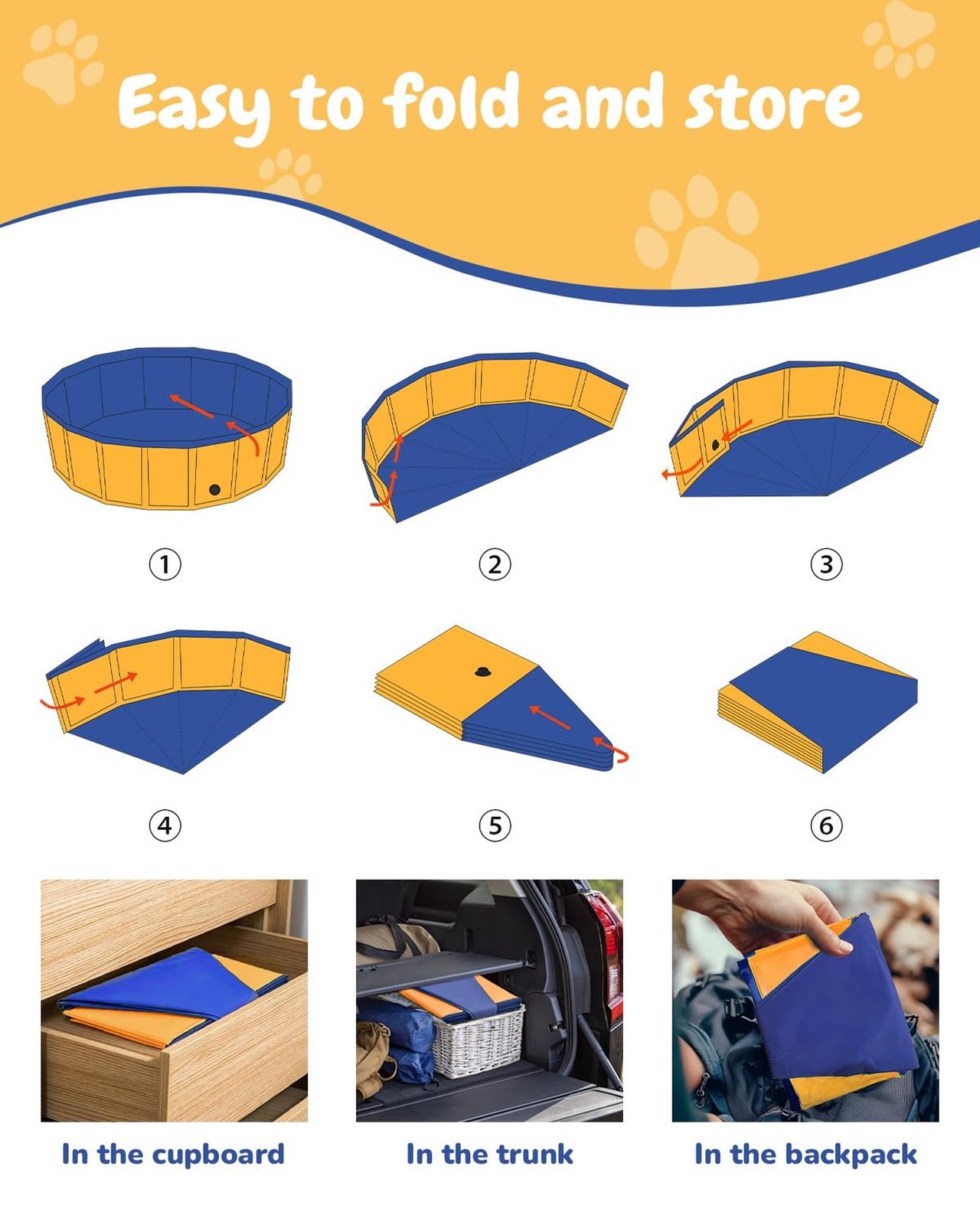 Easy to fold and store

①

②

③

④

⑤

⑥

In the cupboard

In the trunk

In the backpack