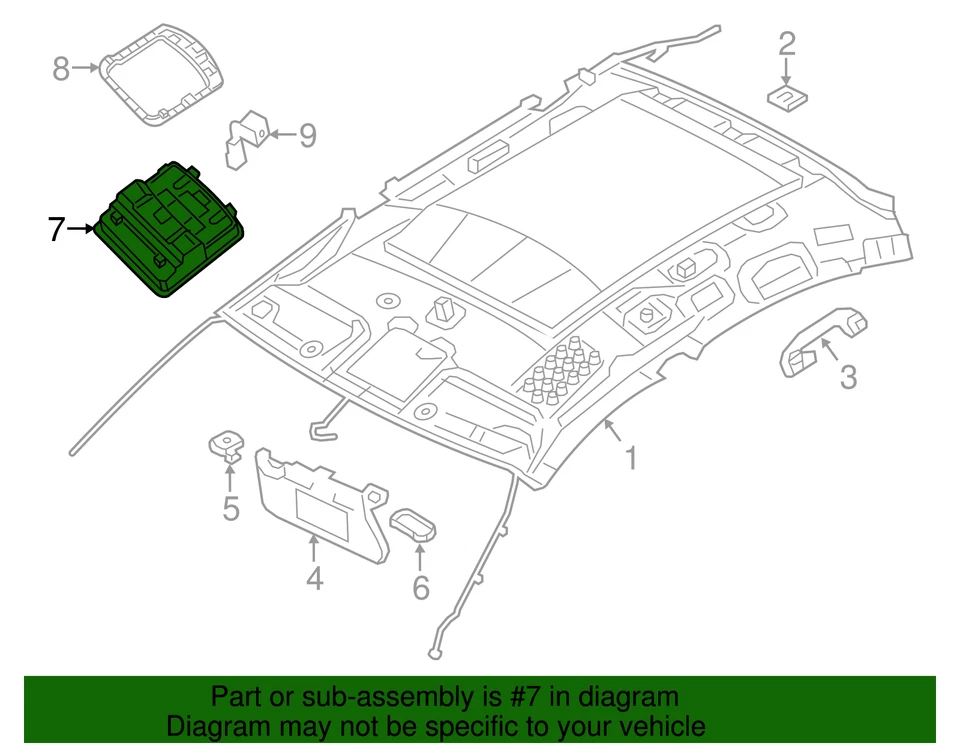 8
2
9
7
3
1
5
4
6
Part or sub-assembly is #7 in diagram
Diagram may not be specific to your vehicle