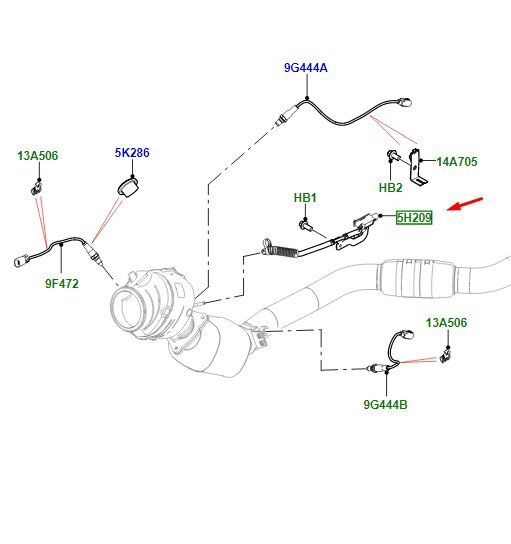 9G444A

13A506

5K286

14A705

HB2

HB1

5H209

9F472

13A506

9G444B