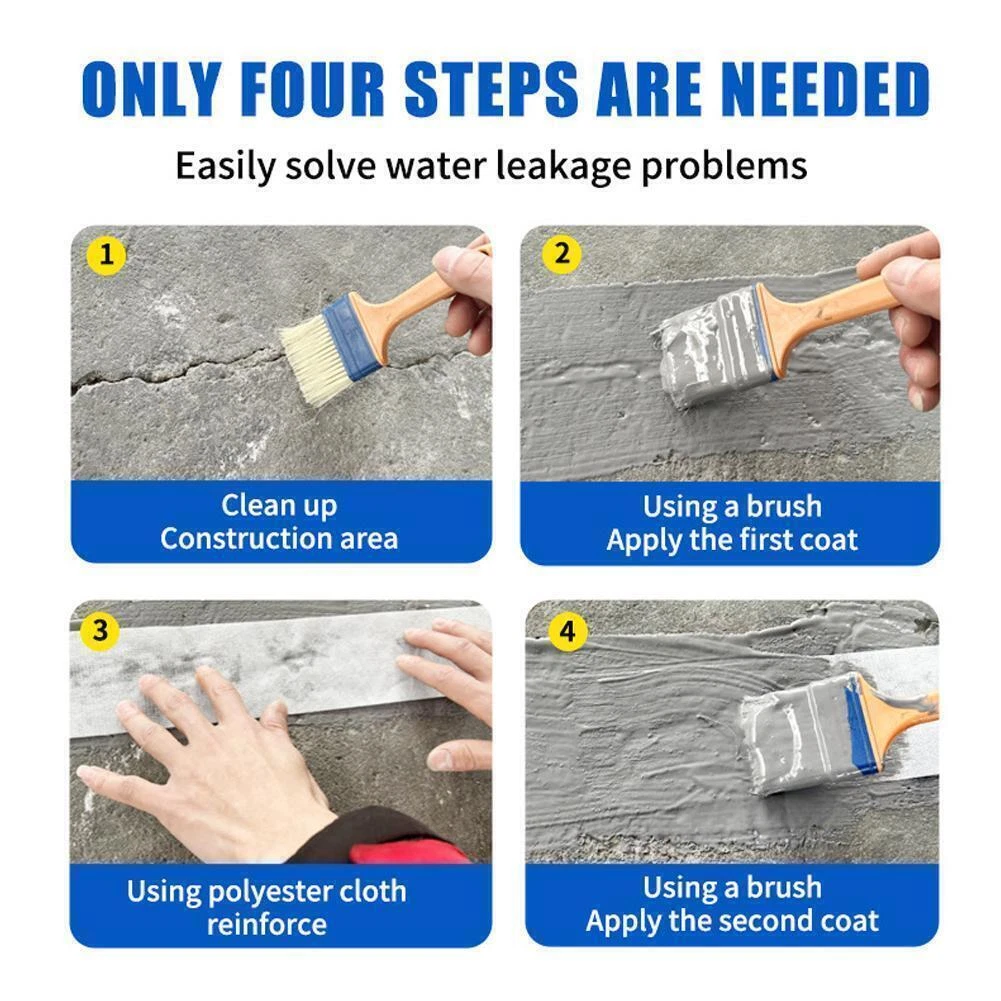 ONLY FOUR STEPS ARE NEEDED

Easily solve water leakage problems

1

Clean up
Construction area

2

Using a brush
Apply the first coat

3

Using polyester cloth
reinforce

4

Using a brush
Apply the second coat