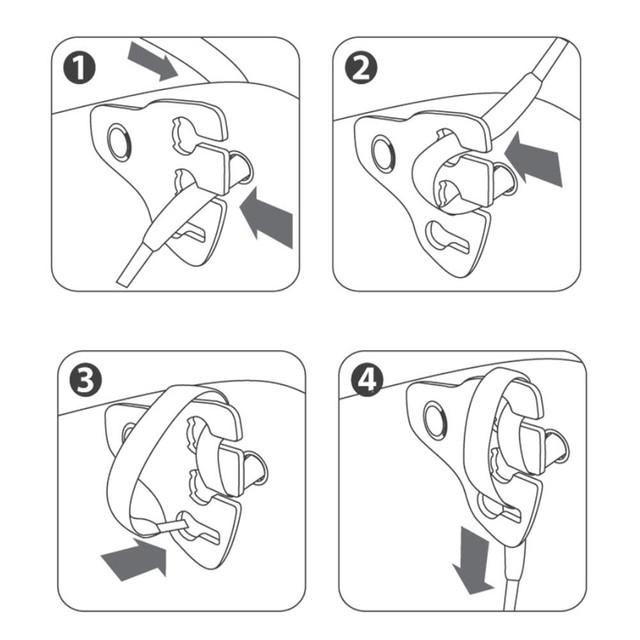 1

2

3

4