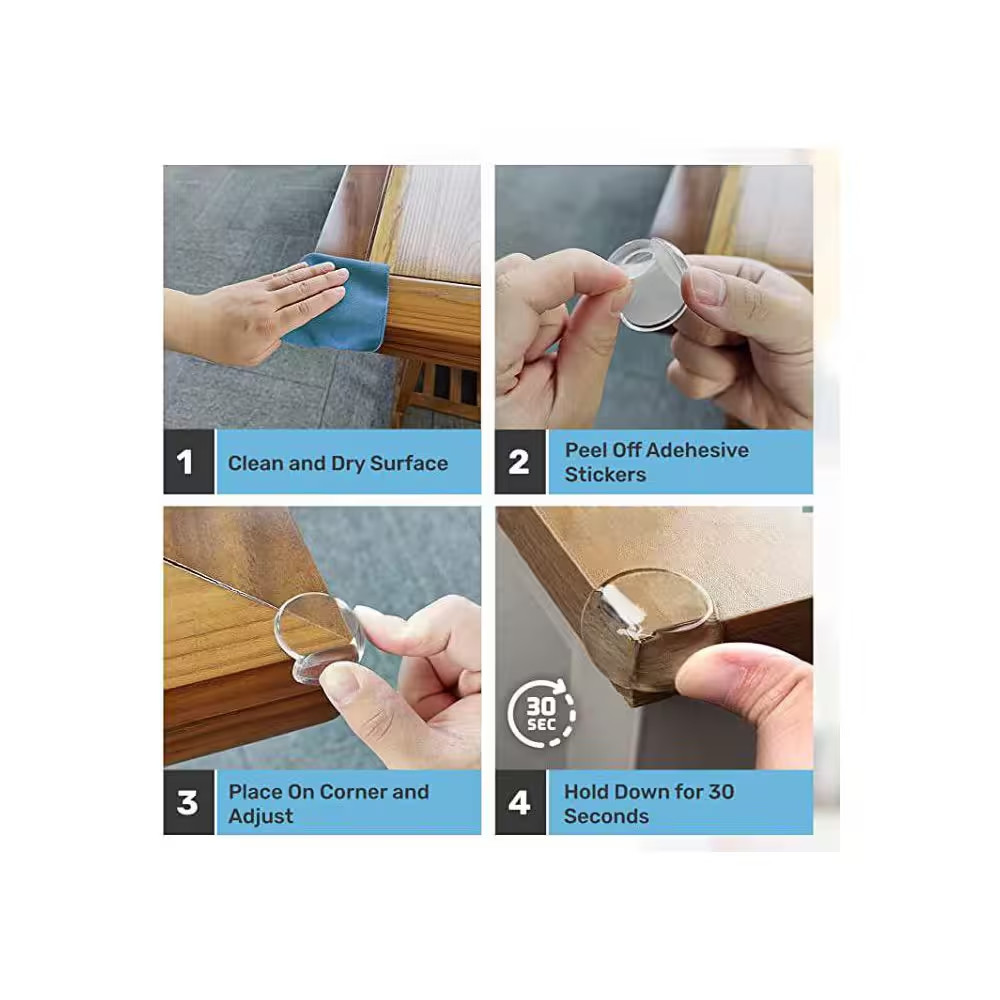 1 Clean and Dry Surface

2 Peel Off Adehesive Stickers

3 Place On Corner and Adjust

30 SEC

4 Hold Down for 30 Seconds