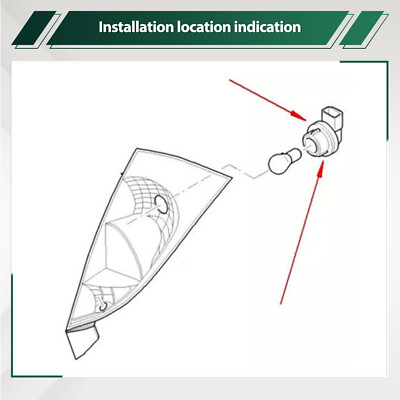 Installation location indication