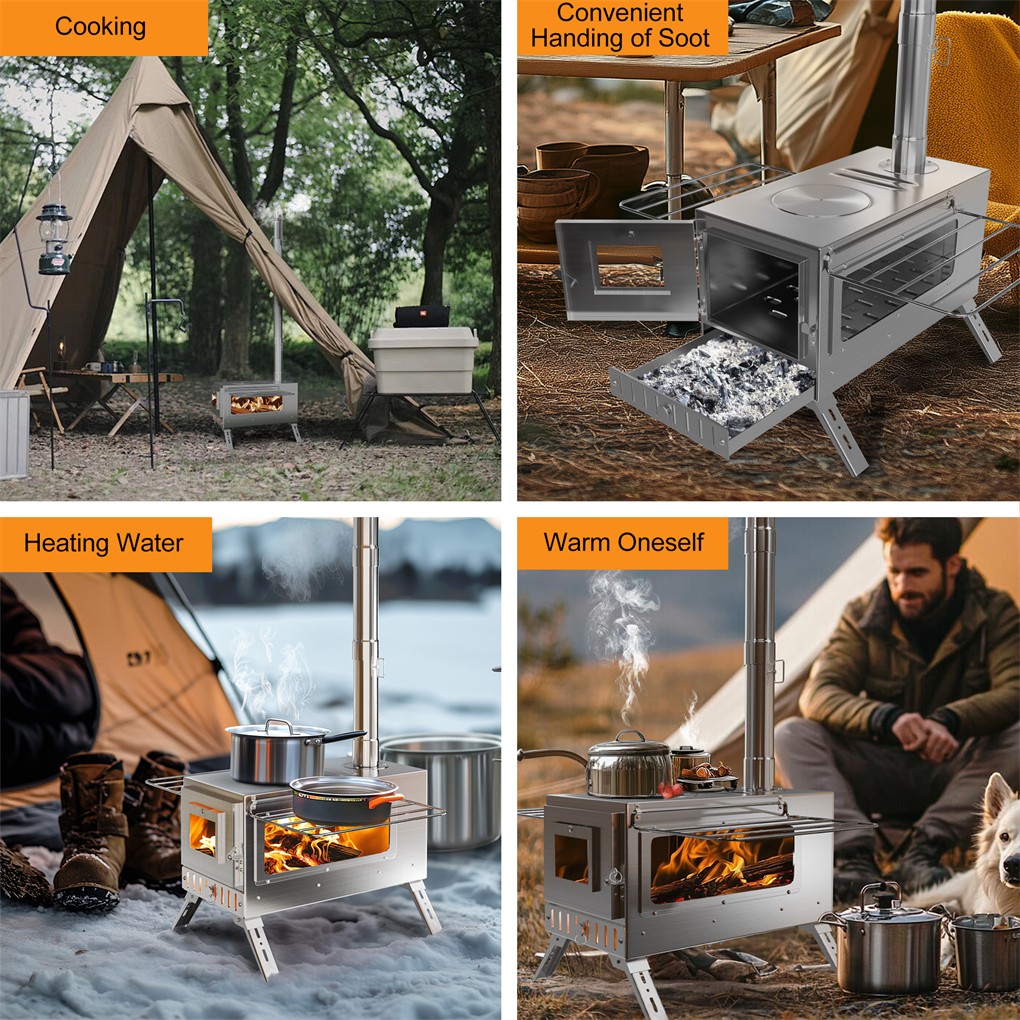 Cooking

Convenient Handing of Soot

Heating Water

Warm Oneself