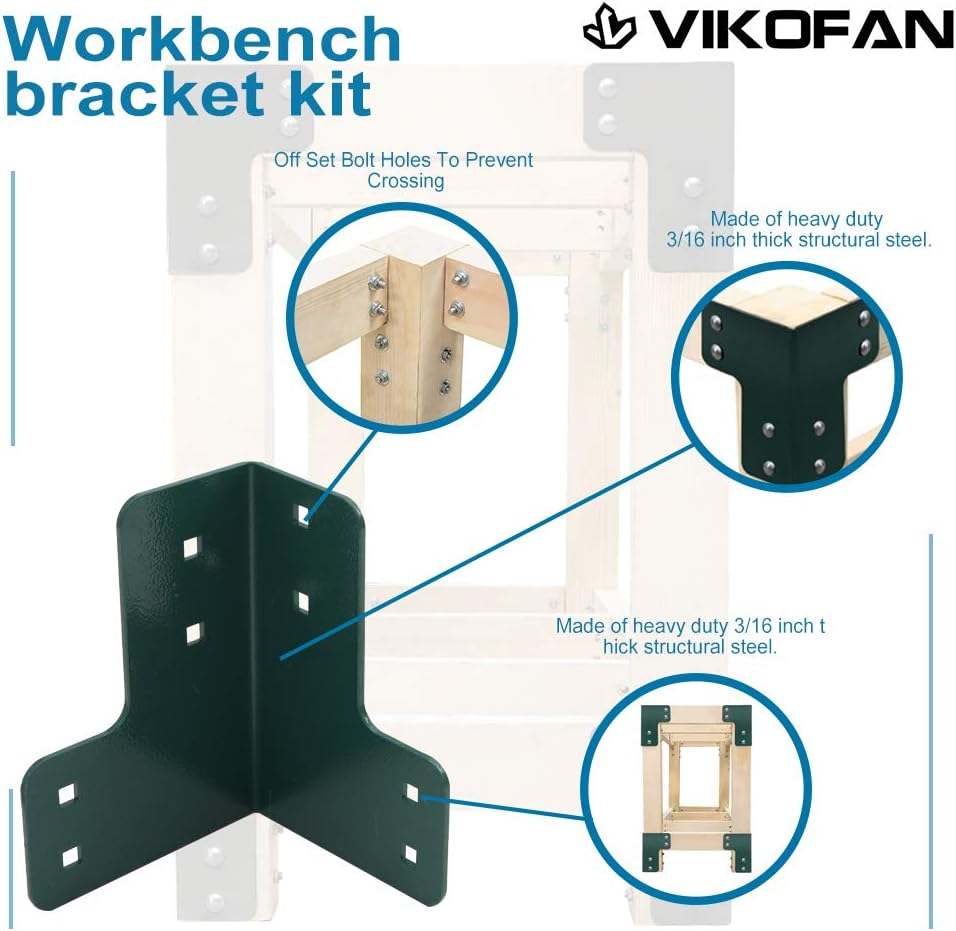 Workbench bracket kit

VIKOFAN

Off Set Bolt Holes To Prevent Crossing

Made of heavy duty 3/16 inch thick structural steel.

Made of heavy duty 3/16 inch t hick structural steel.