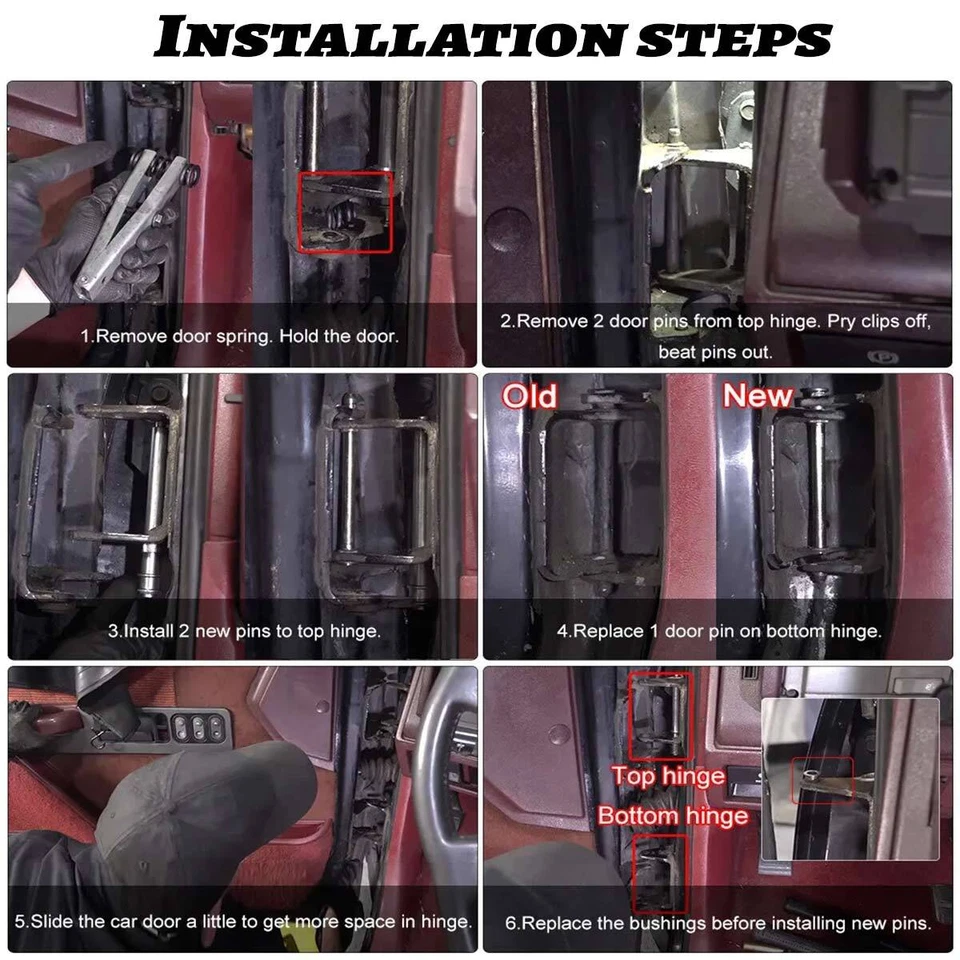 INSTALLATION STEPS

1.Remove door spring. Hold the door.

2.Remove 2 door pins from top hinge. Pry clips off, beat pins out.

3.Install 2 new pins to top hinge.

Old

New

4.Replace 1 door pin on bottom hinge.

5.Slide the car door a little to get more space in hinge.

Top hinge

Bottom hinge

6.Replace the bushings before installing new pins.