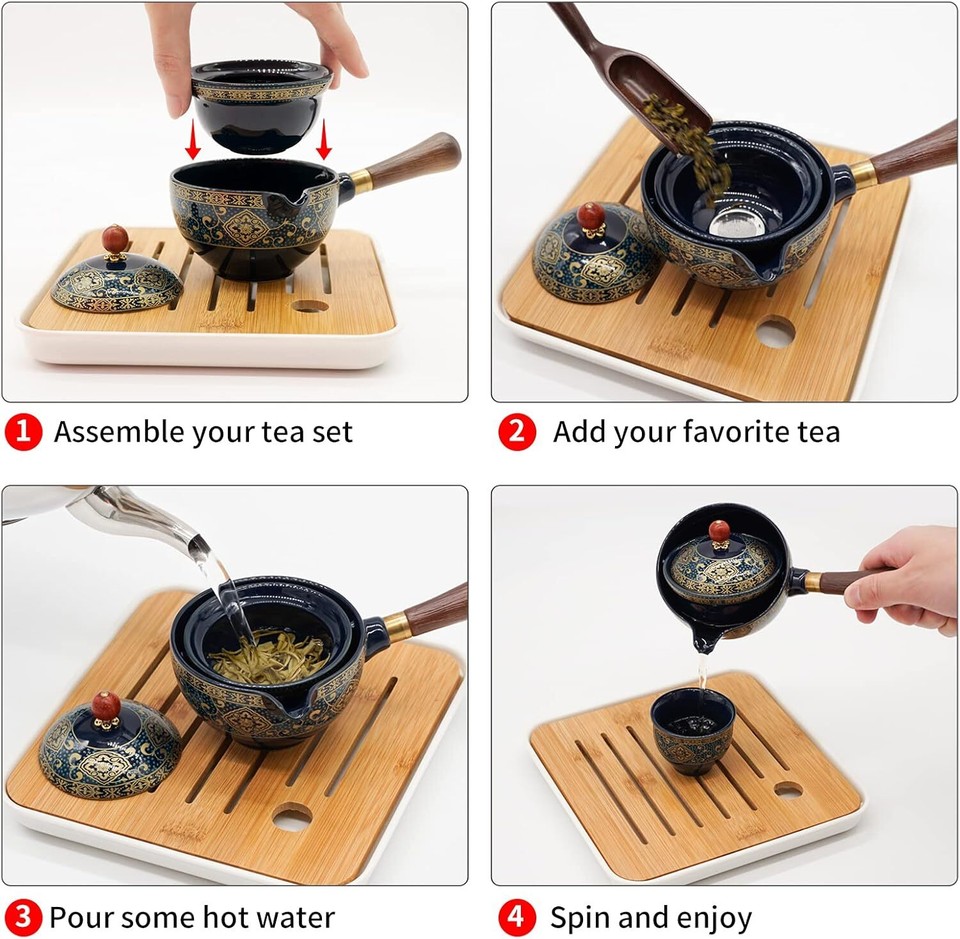 1 Assemble your tea set

2 Add your favorite tea

3 Pour some hot water

4 Spin and enjoy