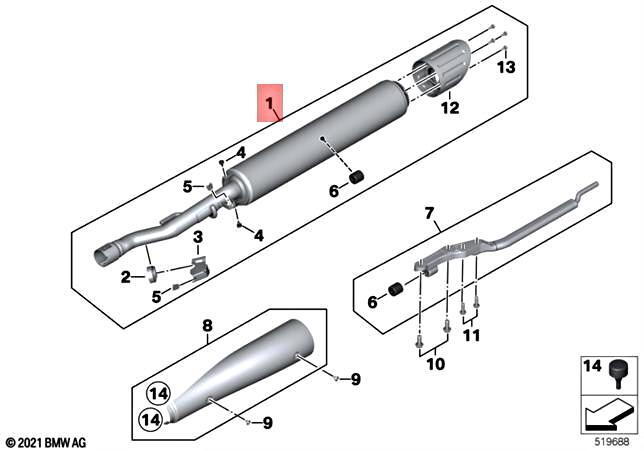 1
13
12
4
5
6
4
3
2
5
7
6
11
10
8
9
14
14
9
14
© 2021 BMW AG
519688