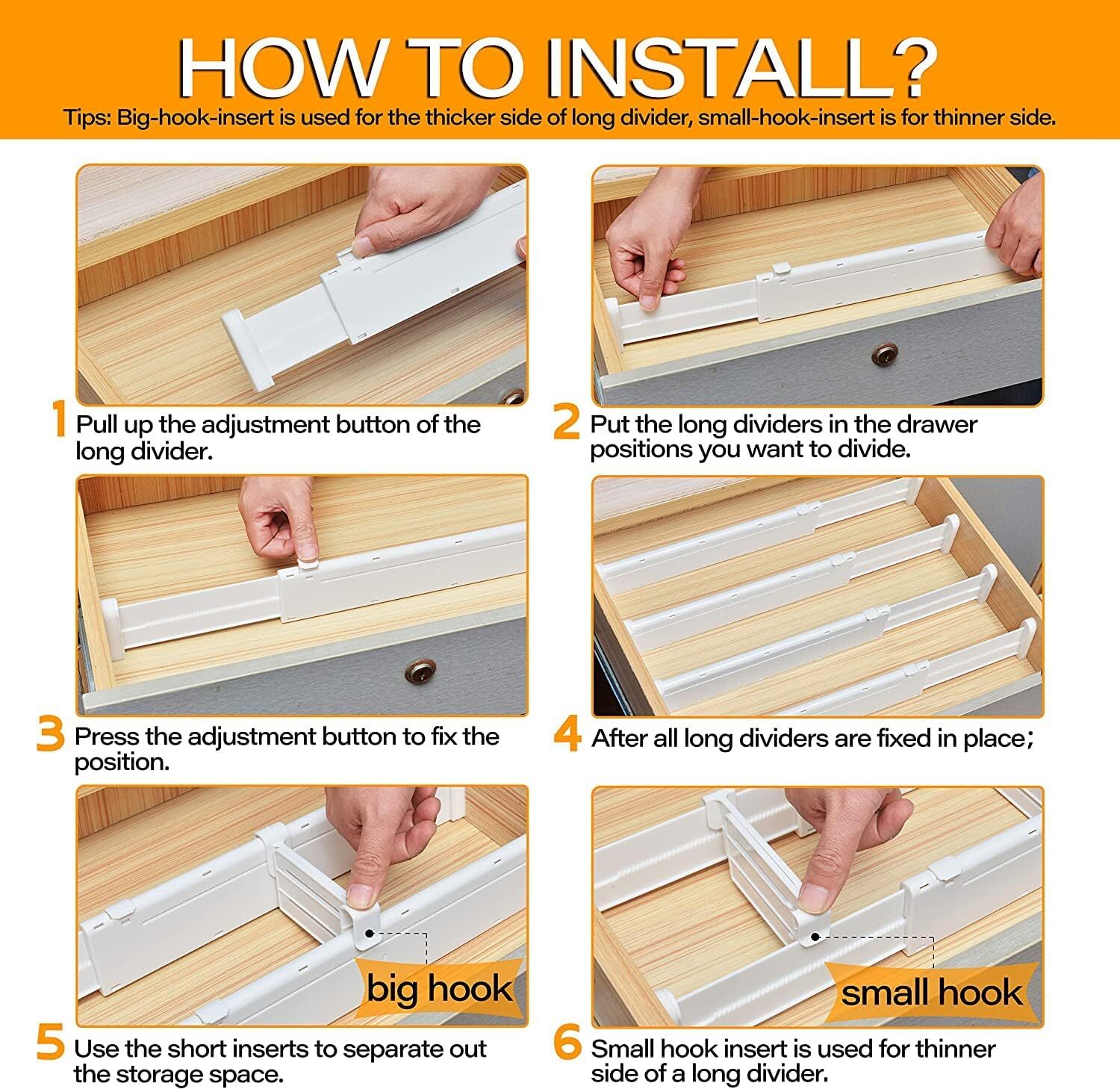 HOW TO INSTALL?

Tips: Big-hook-insert is used for the thicker side of long divider, small-hook-insert is for thinner side.

1 Pull up the adjustment button of the long divider.

2 Put the long dividers in the drawer positions you want to divide.

3 Press the adjustment button to fix the position.

4 After all long dividers are fixed in place;

big hook

5 Use the short inserts to separate out the storage space.

small hook

6 Small hook insert is used for thinner side of a long divider.