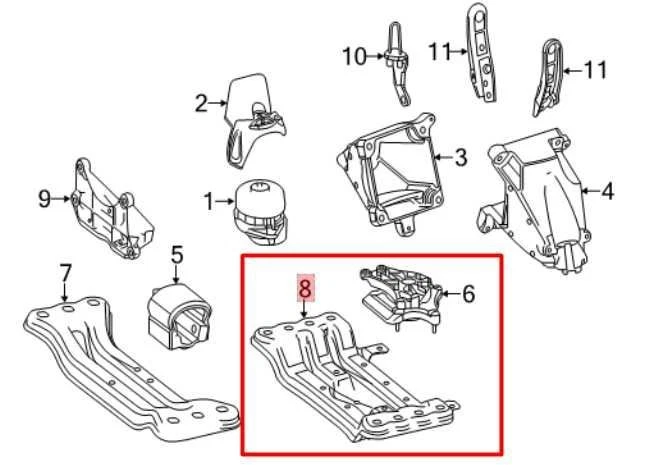 10
11
11
2
3
9
1
4
5
7
8
6