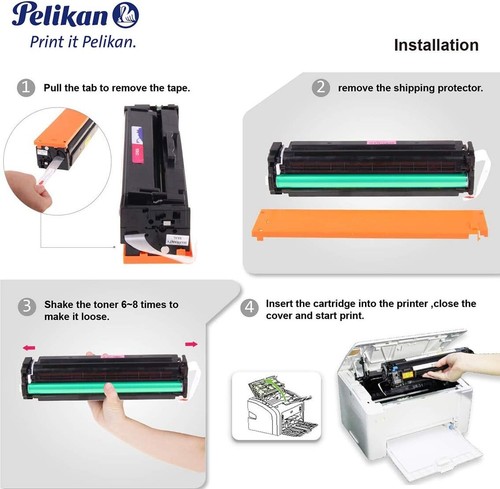 Pelikan
Print it Pelikan.

Installation

1 Pull the tab to remove the tape.

2 remove the shipping protector.

3 Shake the toner 6~8 times to make it loose.

4 Insert the cartridge into the printer ,close the cover and start print.