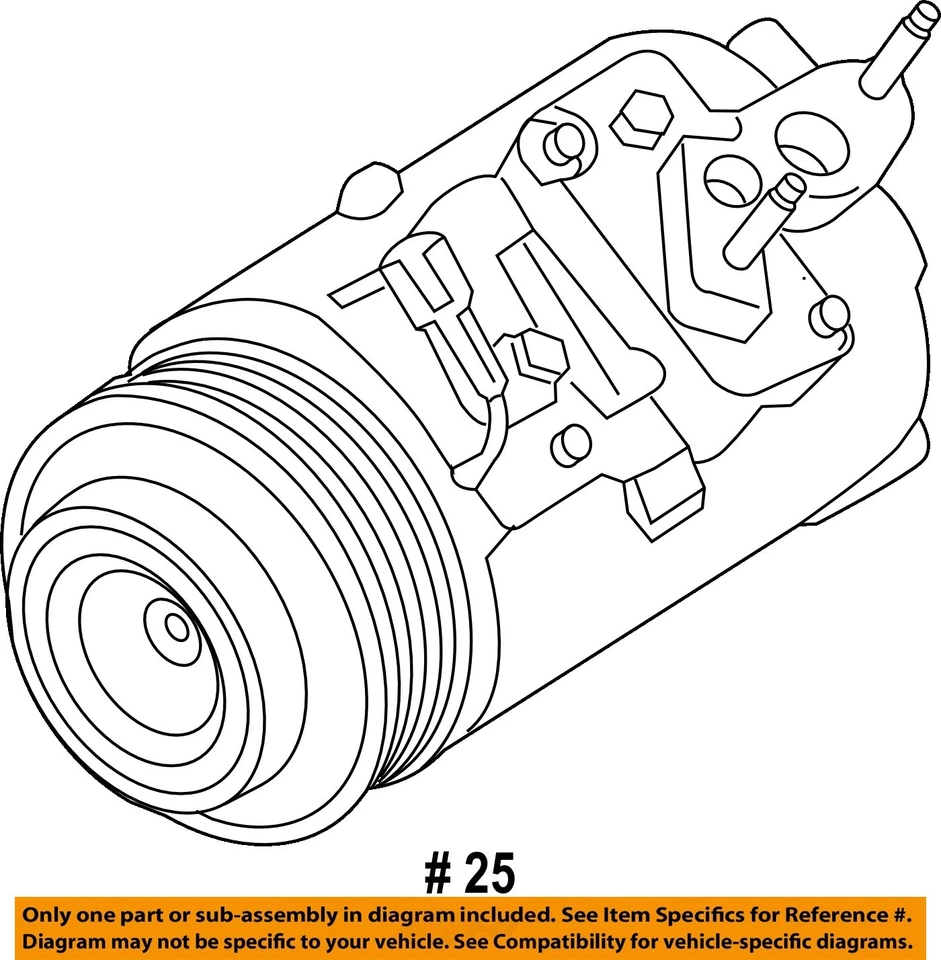 # 25

Only one part or sub-assembly in diagram included. See Item Specifics for Reference #. Diagram may not be specific to your vehicle. See Compatibility for vehicle-specific diagrams.