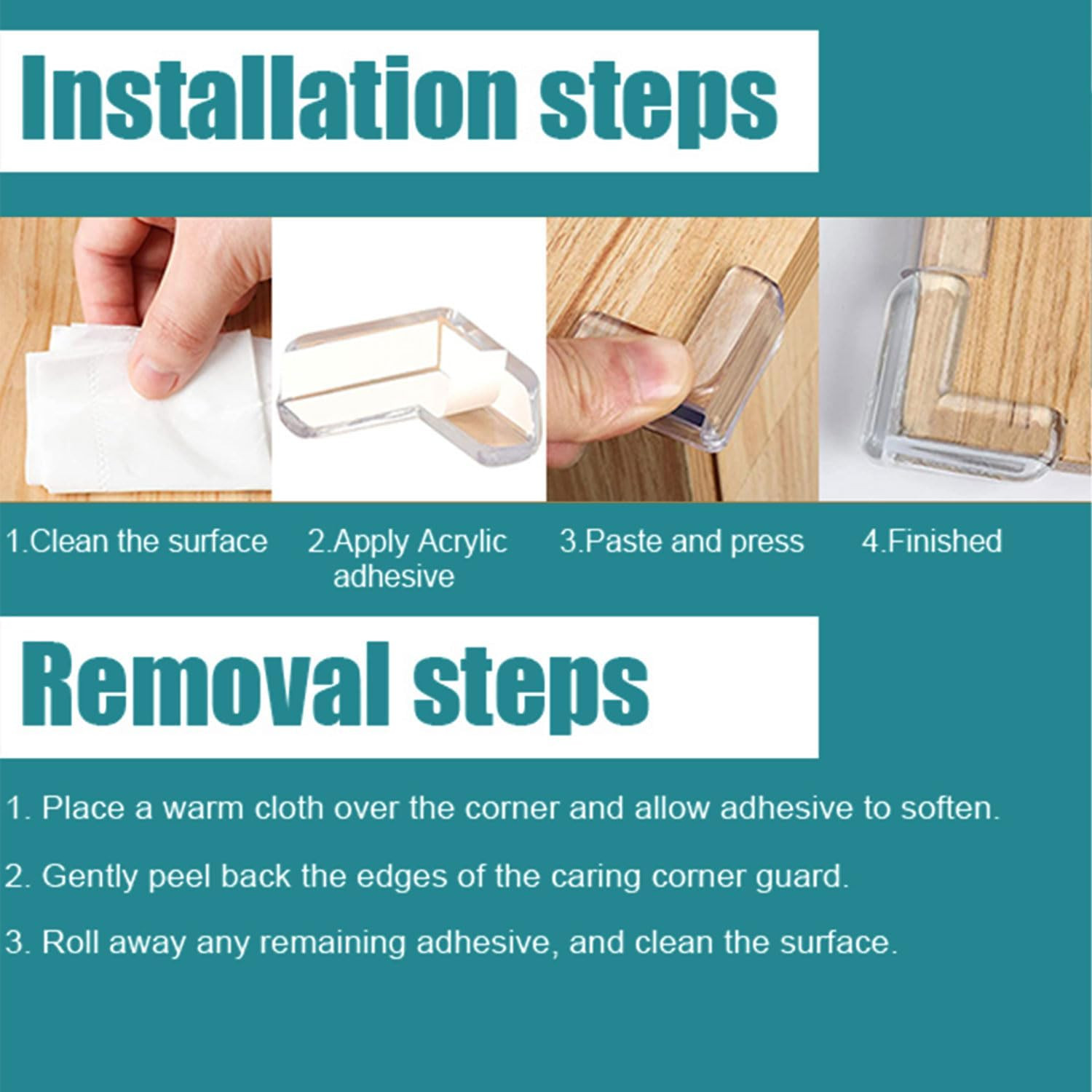 Installation steps

1.Clean the surface

2.Apply Acrylic adhesive

3.Paste and press

4.Finished

Removal steps

1. Place a warm cloth over the corner and allow adhesive to soften.

2. Gently peel back the edges of the caring corner guard.

3. Roll away any remaining adhesive, and clean the surface.