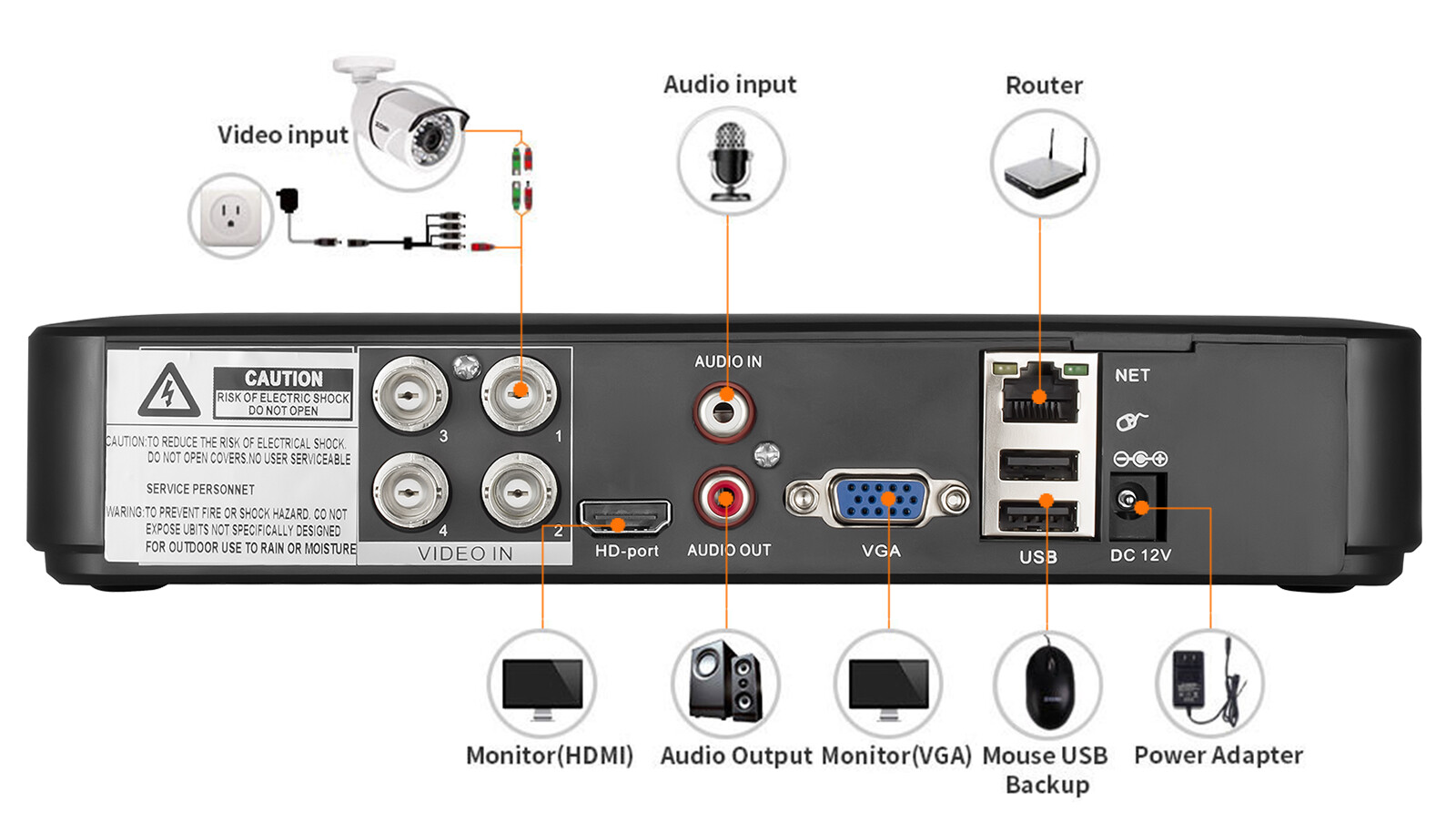 Video input

Audio input

Router

CAUTION
RISK OF ELECTRIC SHOCK
DO NOT OPEN

CAUTION:TO REDUCE THE RISK OF ELECTRICAL SHOCK. DO NOT OPEN COVERS.NO USER SERVICEABLE

SERVICE PERSONNET

WARING:TO PREVENT FIRE OR SHOCK HAZARD. CO NOT EXPOSE UBITS NOT SPECIFICALLY DESIGNED FOR OUTDOOR USE TO RAIN OR MOISTURE

3 1 4 2

VIDEO IN

AUDIO IN

HD-port

AUDIO OUT

VGA

NET

USB

DC 12V

Monitor(HDMI)

Audio Output

Monitor(VGA)

Mouse USB Backup

Power Adapter