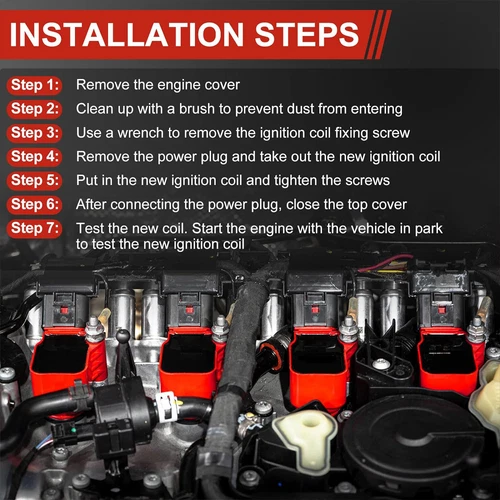 INSTALLATION STEPS

Step 1: Remove the engine cover

Step 2: Clean up with a brush to prevent dust from entering

Step 3: Use a wrench to remove the ignition coil fixing screw

Step 4: Remove the power plug and take out the new ignition coil

Step 5: Put in the new ignition coil and tighten the screws

Step 6: After connecting the power plug, close the top cover

Step 7: Test the new coil. Start the engine with the vehicle in park to test the new ignition coil