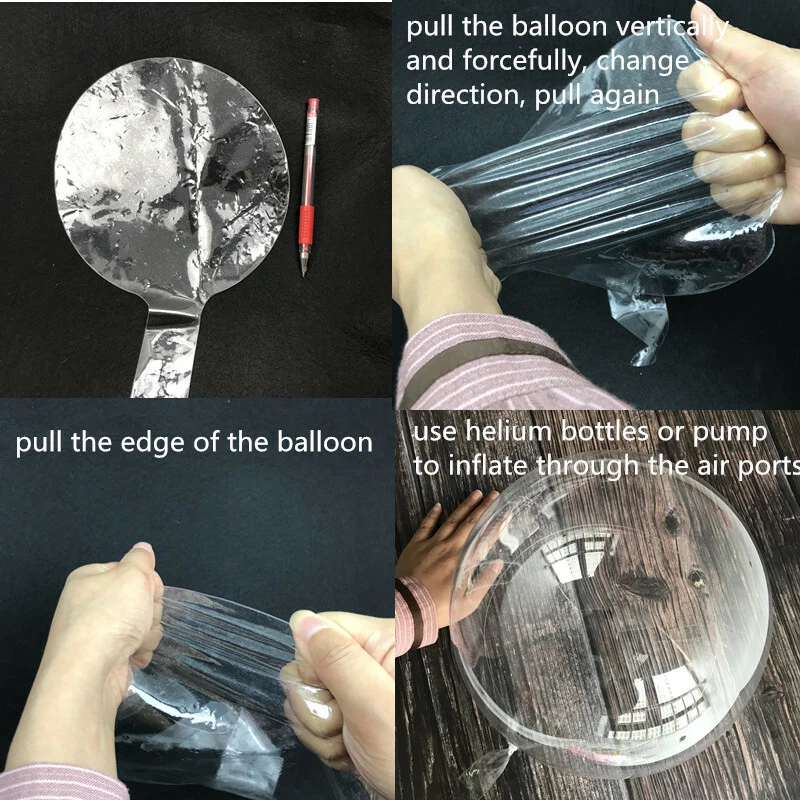 pull the balloon vertically and forcefully, change direction, pull again

pull the edge of the balloon

use helium bottles or pump to inflate through the air ports