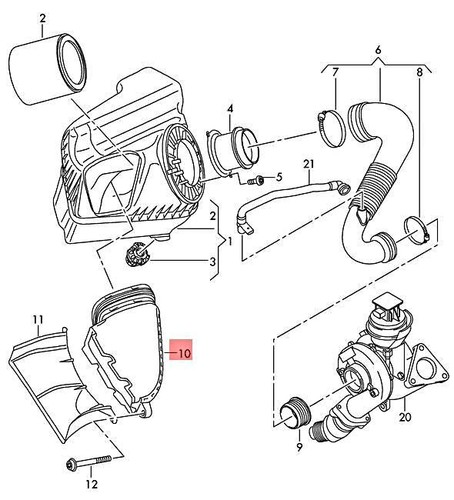 2
6
7
8
4
5
21
2
1
3
11
10
20
9
12