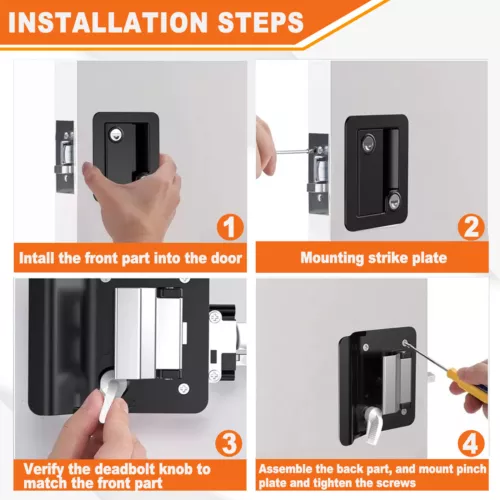 INSTALLATION STEPS

1

Intall the front part into the door

2

Mounting strike plate

3

Verify the deadbolt knob to match the front part

4

Assemble the back part, and mount pinch plate and tighten the screws