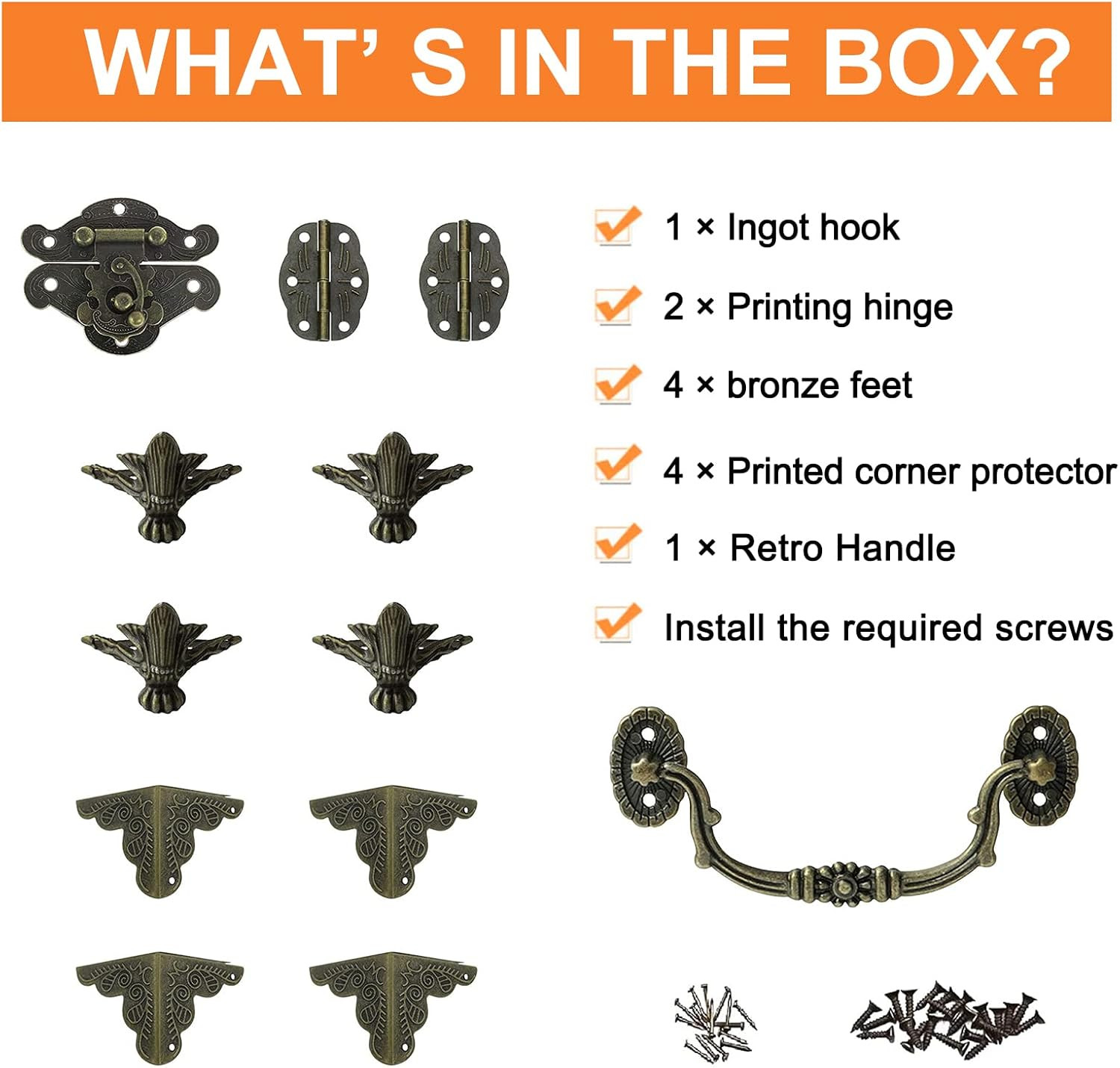 WHAT' S IN THE BOX?

1 × Ingot hook

2 × Printing hinge

4 × bronze feet

4 × Printed corner protector

1 × Retro Handle

Install the required screws