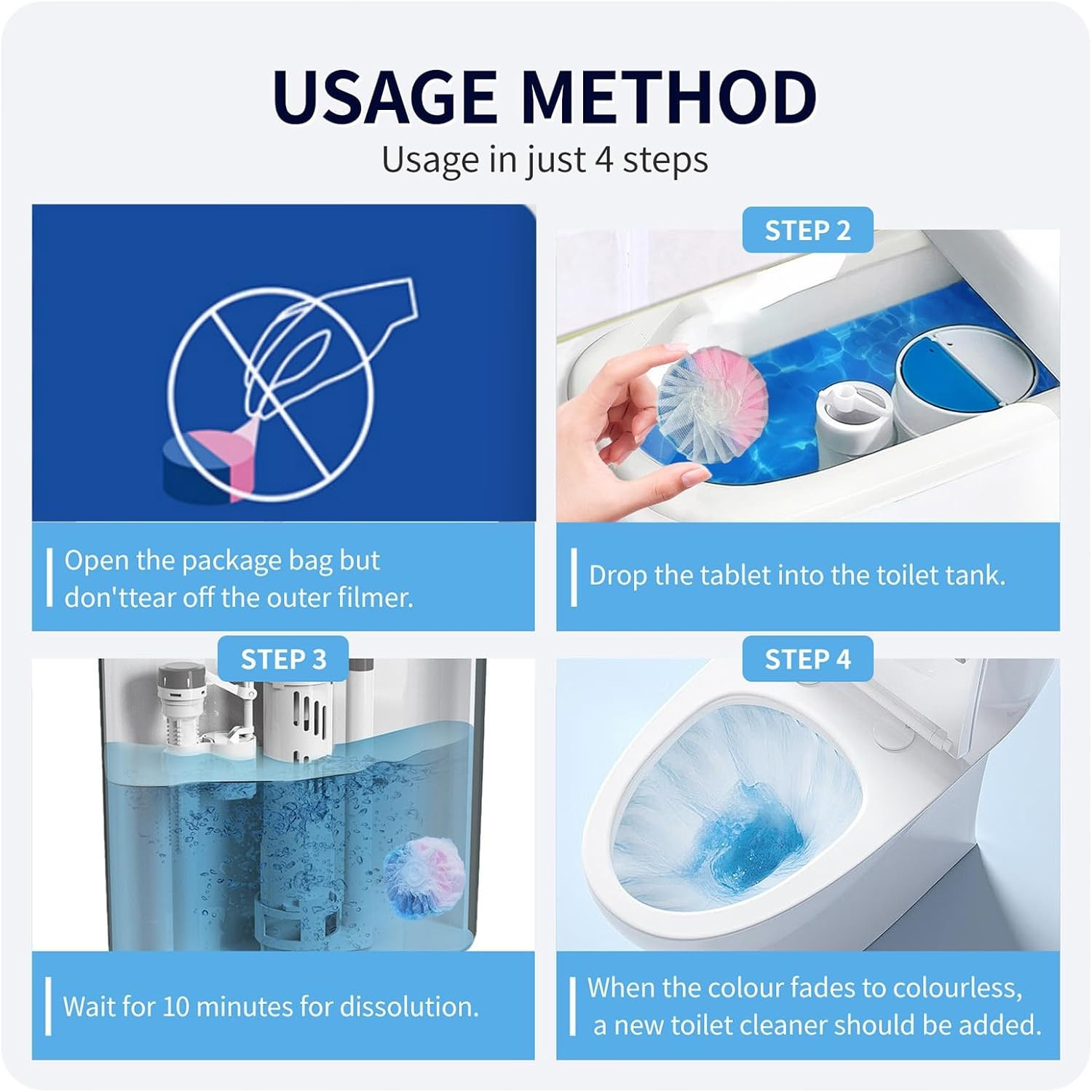 USAGE METHOD

Usage in just 4 steps

Open the package bag but don'ttear off the outer filmer.

STEP 2

Drop the tablet into the toilet tank.

STEP 3

Wait for 10 minutes for dissolution.

STEP 4

When the colour fades to colourless, a new toilet cleaner should be added.